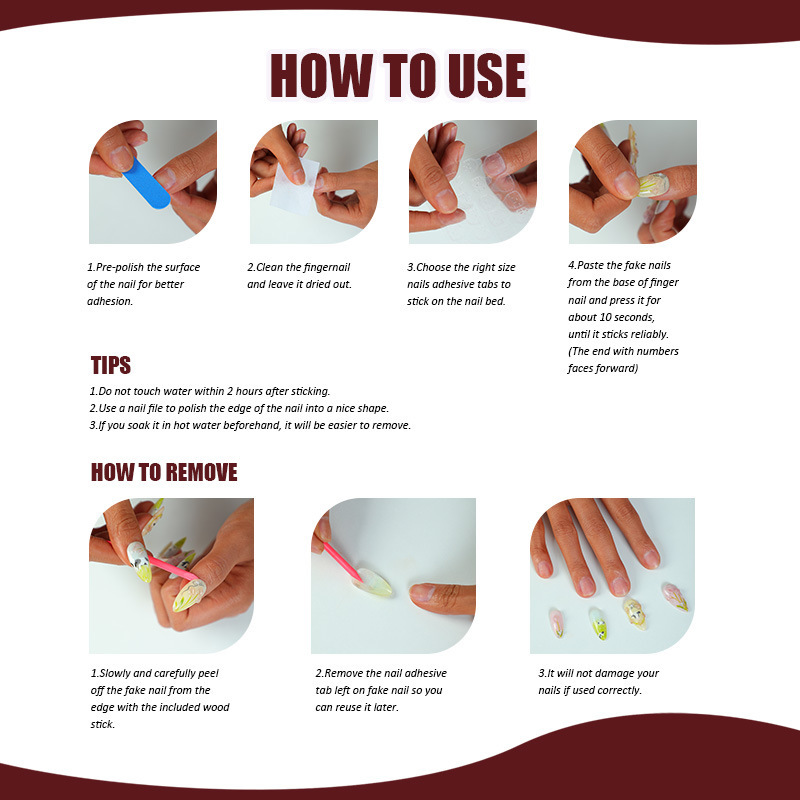 HOW TO USE

1.Pre-polish the surface of the nail for better adhesion.

2.Clean the fingernail and leave it dried out.

3.Choose the right size nails adhesive tabs to stick on the nail bed.

4.Paste the fake nails from the base of finger nail and press it for about 10 seconds, until it sticks reliably. (The end with numbers faces forward)

TIPS

1.Do not touch water within 2 hours after sticking.
2.Use a nail file to polish the edge of the nail into a nice shape.
3.If you soak it in hot water beforehand, it will be easier to remove.

HOW TO REMOVE

1.Slowly and carefully peel off the fake nail from the edge with the included wood stick.

2.Remove the nail adhesive tab left on fake nail so you can reuse it later.

3.It will not damage your nails if used correctly.