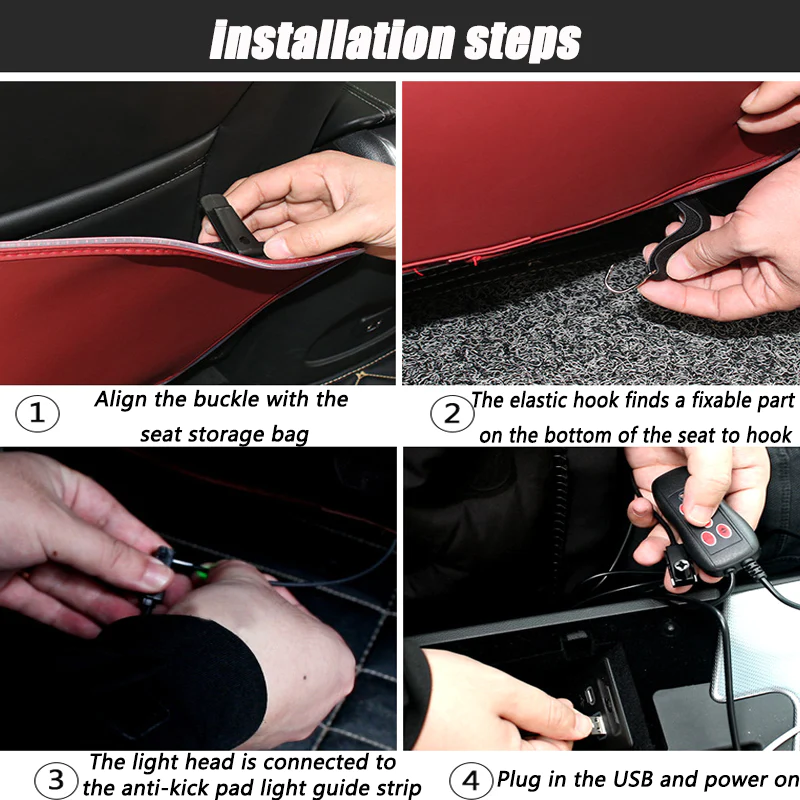 installation steps

① Align the buckle with the seat storage bag

② The elastic hook finds a fixable part on the bottom of the seat to hook

③ The light head is connected to the anti-kick pad light guide strip

④ Plug in the USB and power on