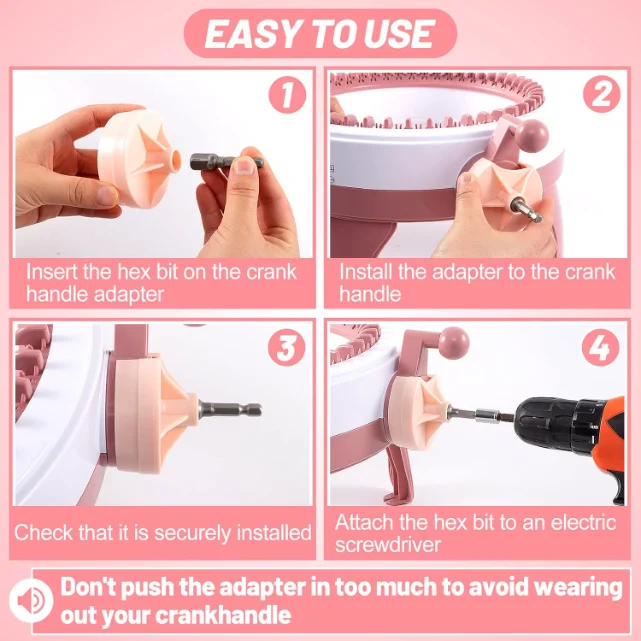 EASY TO USE

1

Insert the hex bit on the crank handle adapter

2

Install the adapter to the crank handle

3

Check that it is securely installed

4

Attach the hex bit to an electric screwdriver

Don't push the adapter in too much to avoid wearing out your crankhandle