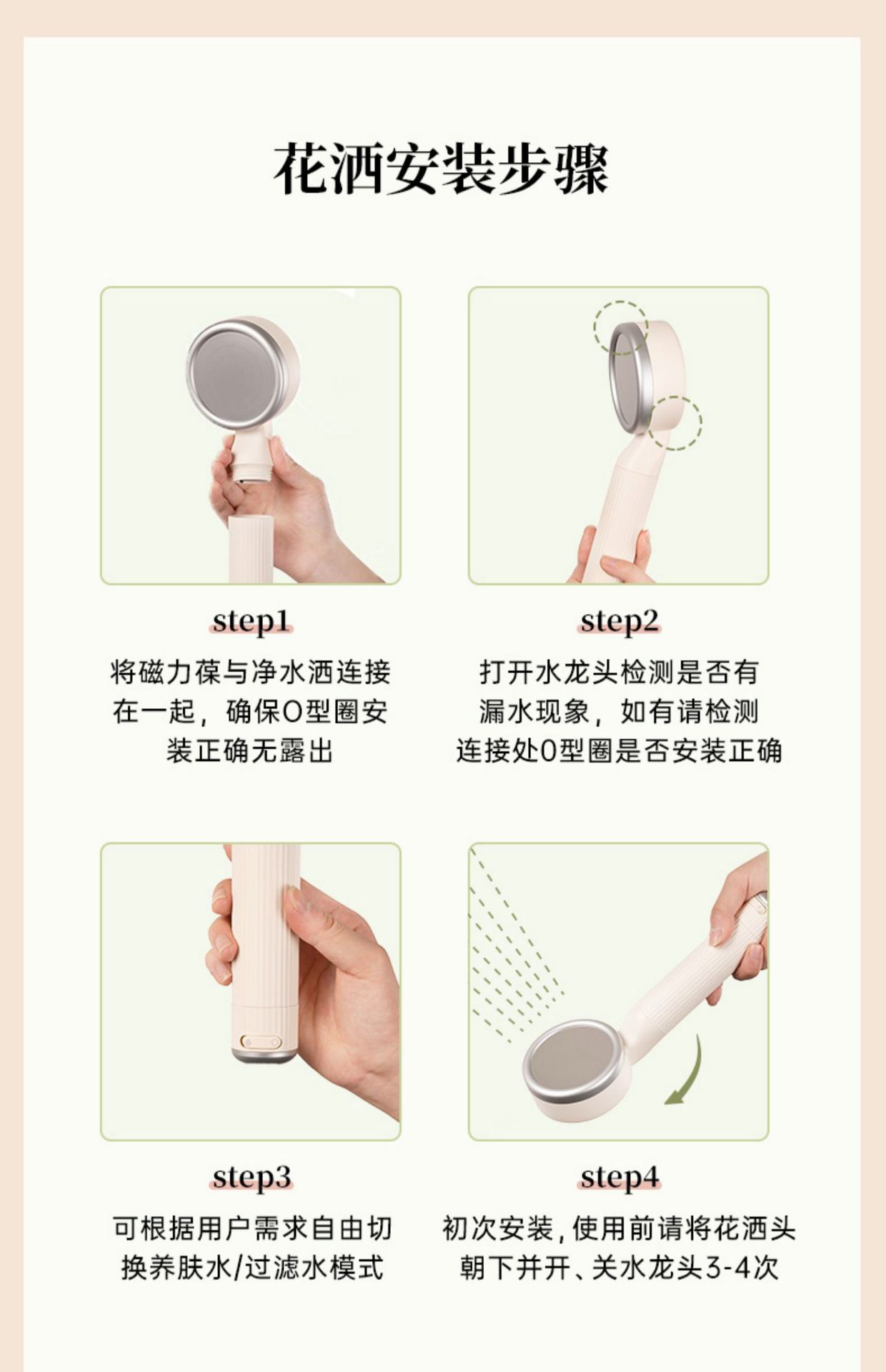 花洒安装步骤

step1
将磁力葆与净水洒连接在一起，确保O型圈安装正确无露出

step2
打开水龙头检测是否有漏水现象，如有请检测连接处O型圈是否安装正确

step3
可根据用户需求自由切换养肤水/过滤水模式

step4
初次安装，使用前请将花洒头朝下并开、关水龙头3-4次