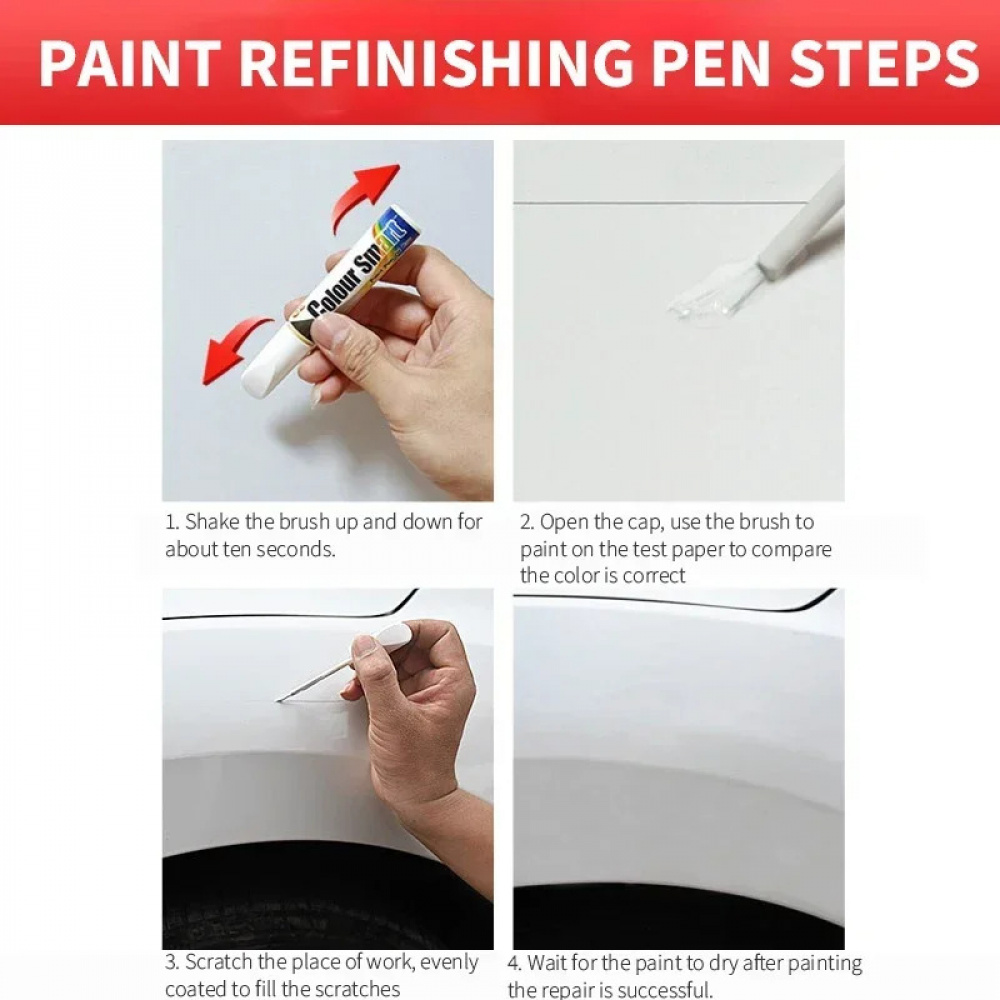 PAINT REFINISHING PEN STEPS

Colour Smart

1. Shake the brush up and down for about ten seconds.

2. Open the cap, use the brush to paint on the test paper to compare the color is correct

3. Scratch the place of work, evenly coated to fill the scratches

4. Wait for the paint to dry after painting the repair is successful.