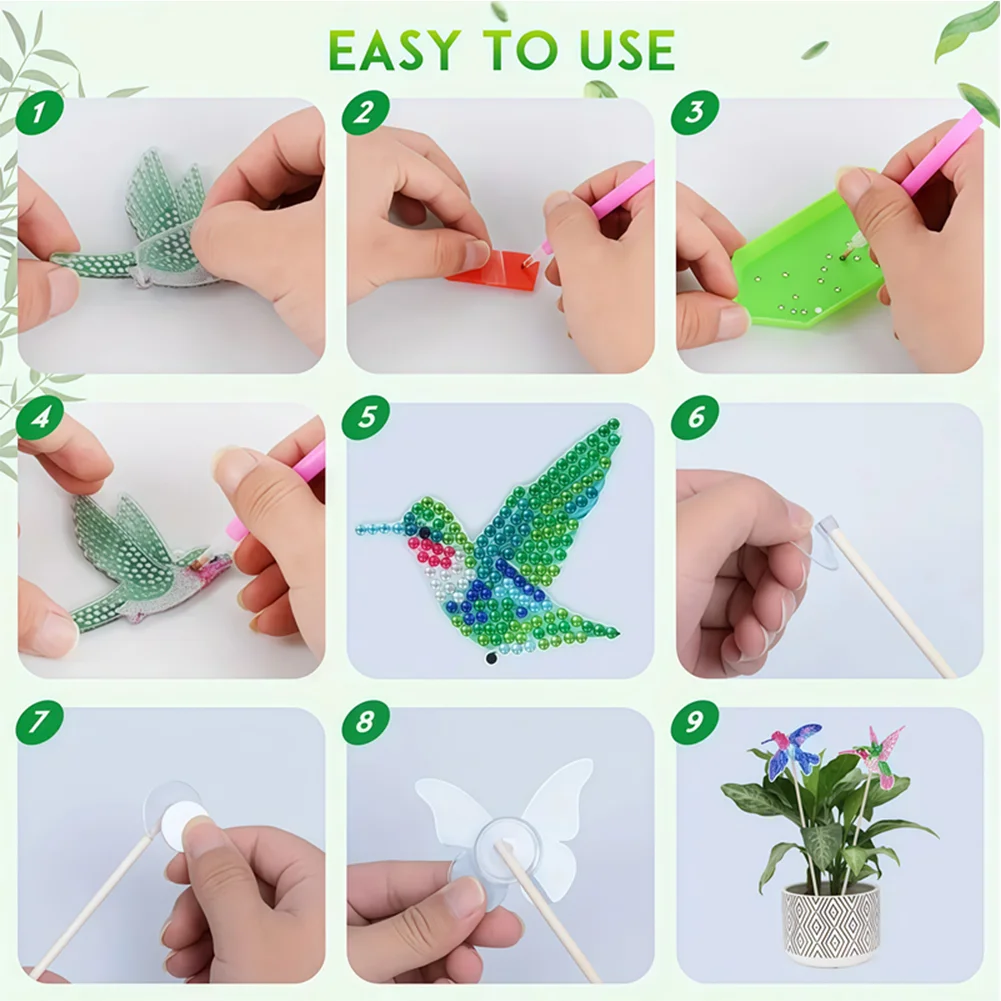 EASY TO USE

1

2

3

4

5

6

7

8

9