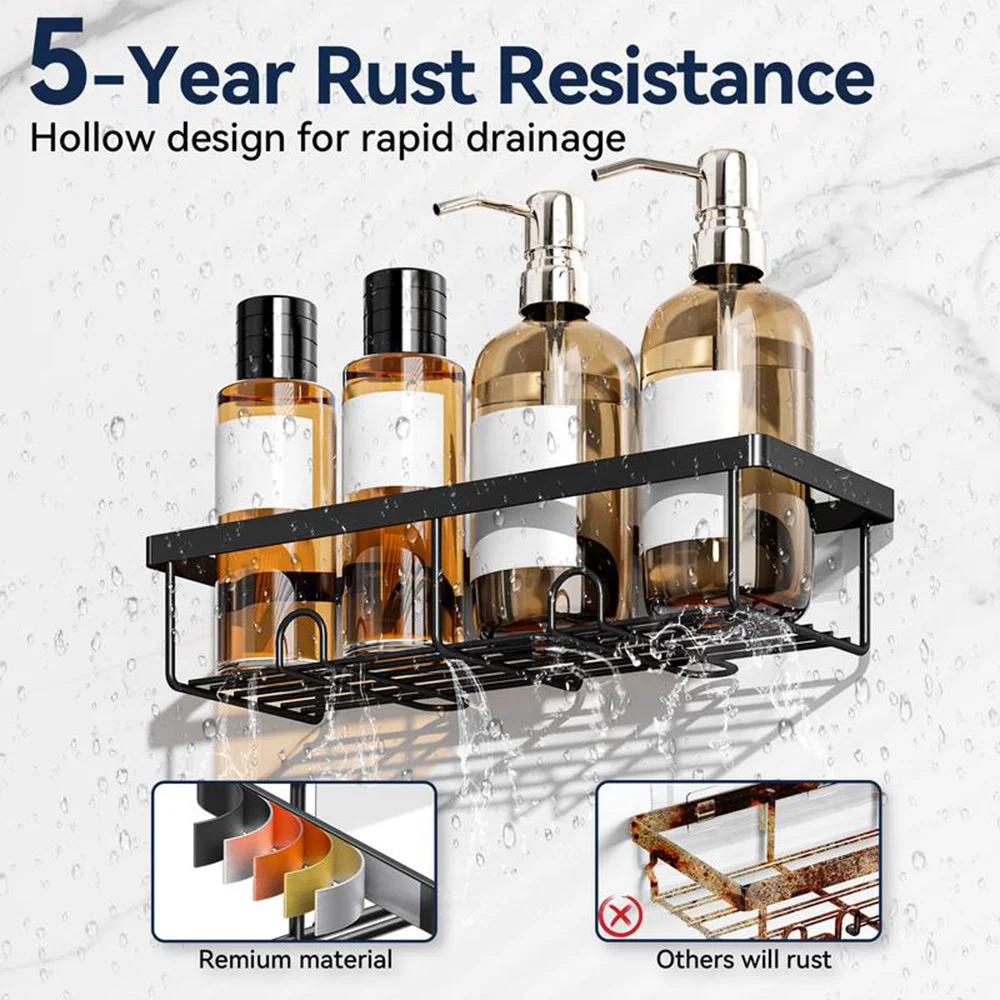 5-Year Rust Resistance
Hollow design for rapid drainage

Remium material

Others will rust