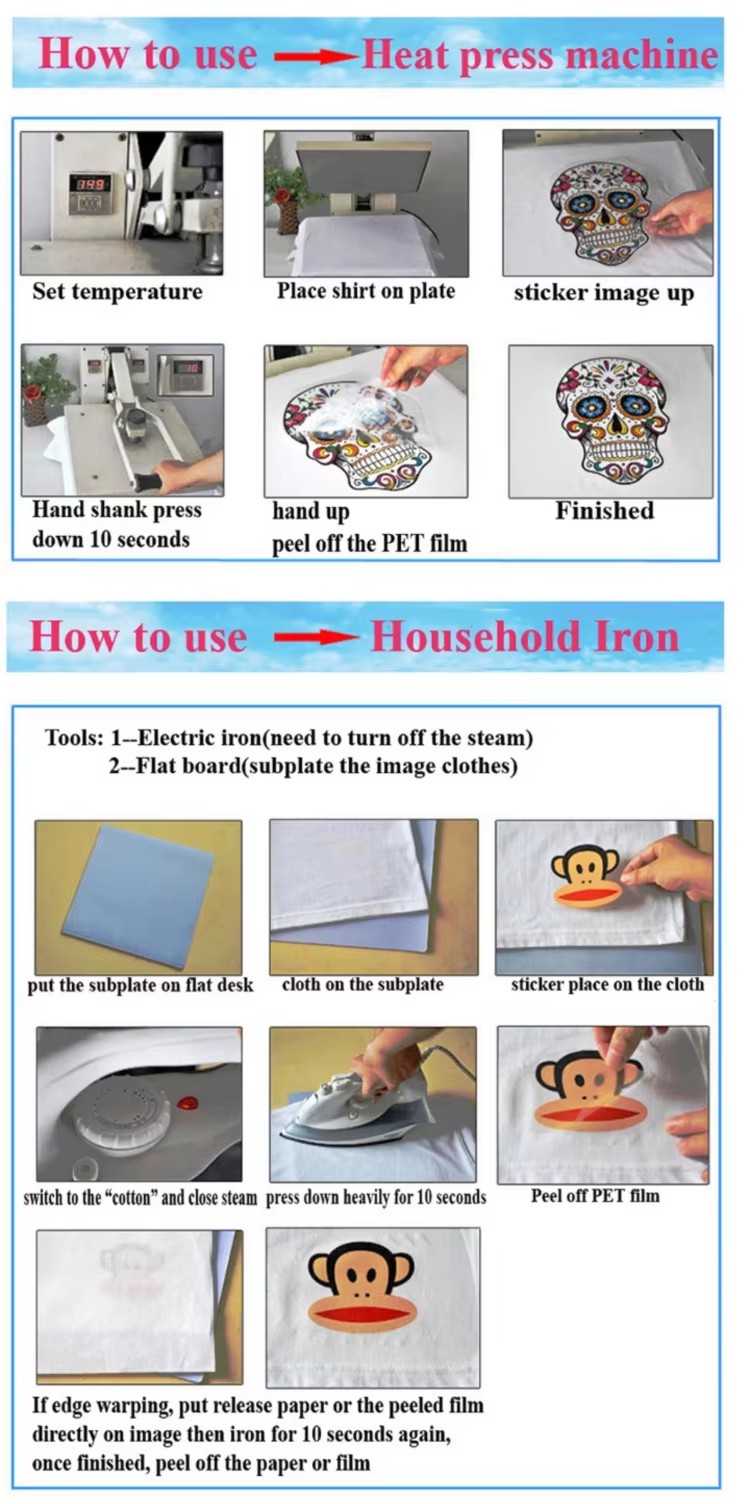 How to use → Heat press machine

Set temperature

Place shirt on plate

sticker image up

Hand shank press down 10 seconds

hand up
peel off the PET film

Finished

How to use → Household Iron

Tools: 1--Electric iron(need to turn off the steam)
2--Flat board(subplate the image clothes)

put the subplate on flat desk

cloth on the subplate

sticker place on the cloth

switch to the "cotton" and close steam

press down heavily for 10 seconds

Peel off PET film

If edge warping, put release paper or the peeled film directly on image then iron for 10 seconds again, once finished, peel off the paper or film