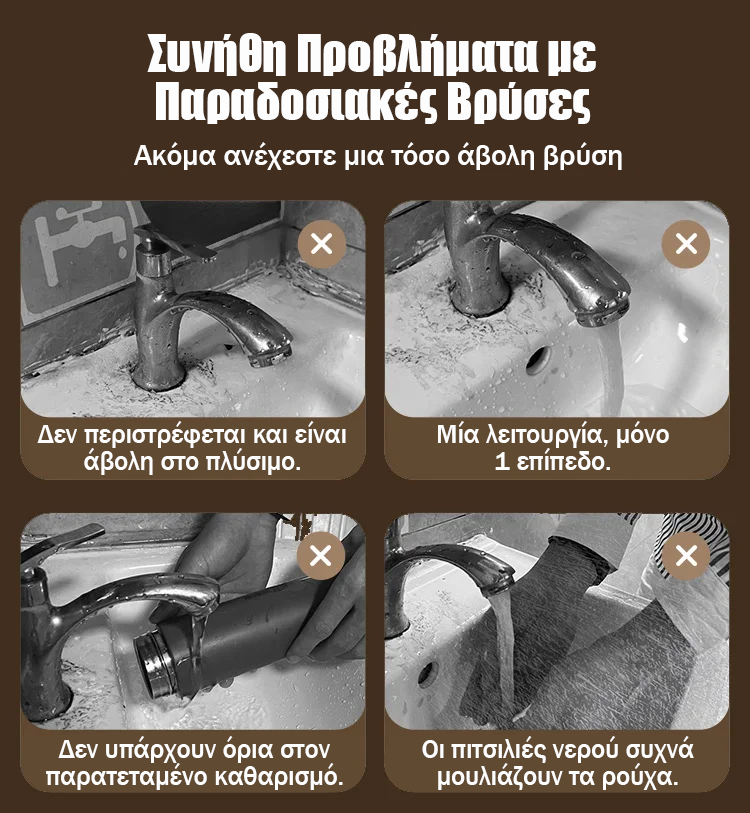 Συνήθη Προβλήματα με Παραδοσιακές Βρύσες

Ακόμα ανέχεστε μια τόσο άβολη βρύση

Δεν περιστρέφεται και είναι άβολη στο πλύσιμο.

Μία λειτουργία, μόνο 1 επίπεδο.

Δεν υπάρχουν όρια στον παρατεταμένο καθαρισμό.

Οι πιτσιλιές νερού συχνά μουλιάζουν τα ρούχα.