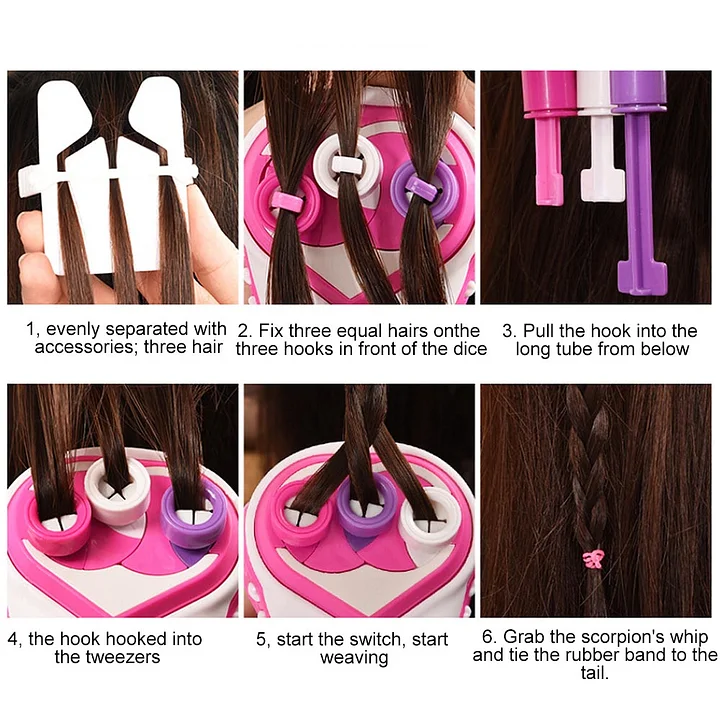 1, evenly separated with accessories; three hair

2. Fix three equal hairs onthe three hooks in front of the dice

3. Pull the hook into the long tube from below

4, the hook hooked into the tweezers

5, start the switch, start weaving

6. Grab the scorpion's whip and tie the rubber band to the tail.