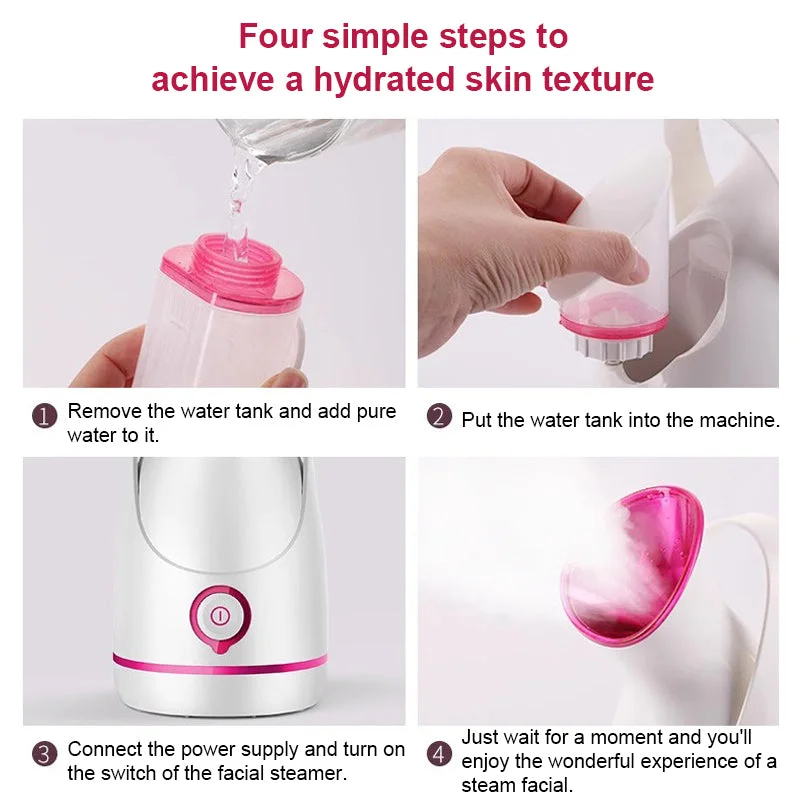 Four simple steps to
achieve a hydrated skin texture

1 Remove the water tank and add pure water to it.

2 Put the water tank into the machine.

3 Connect the power supply and turn on the switch of the facial steamer.

4 Just wait for a moment and you'll enjoy the wonderful experience of a steam facial.