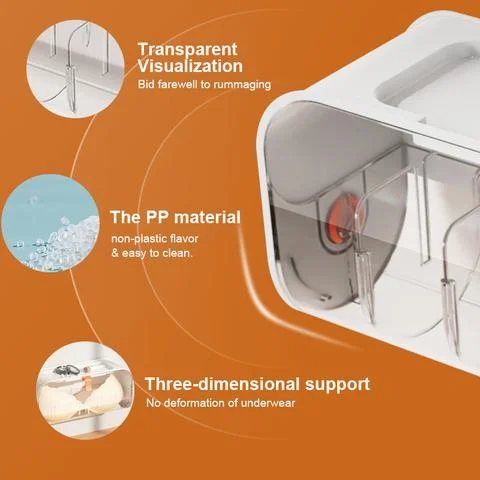 Transparent Visualization
Bid farewell to rummaging

The PP material
non-plastic flavor
& easy to clean.

Three-dimensional support
No deformation of underwear