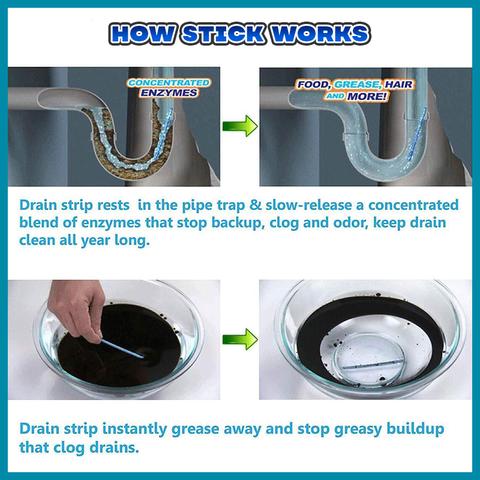 HOW STICK WORKS

CONCENTRATED ENZYMES

FOOD, GREASE, HAIR AND MORE!

Drain strip rests  in the pipe trap & slow-release a concentrated blend of enzymes that stop backup, clog and odor, keep drain clean all year long.

Drain strip instantly grease away and stop greasy buildup that clog drains.