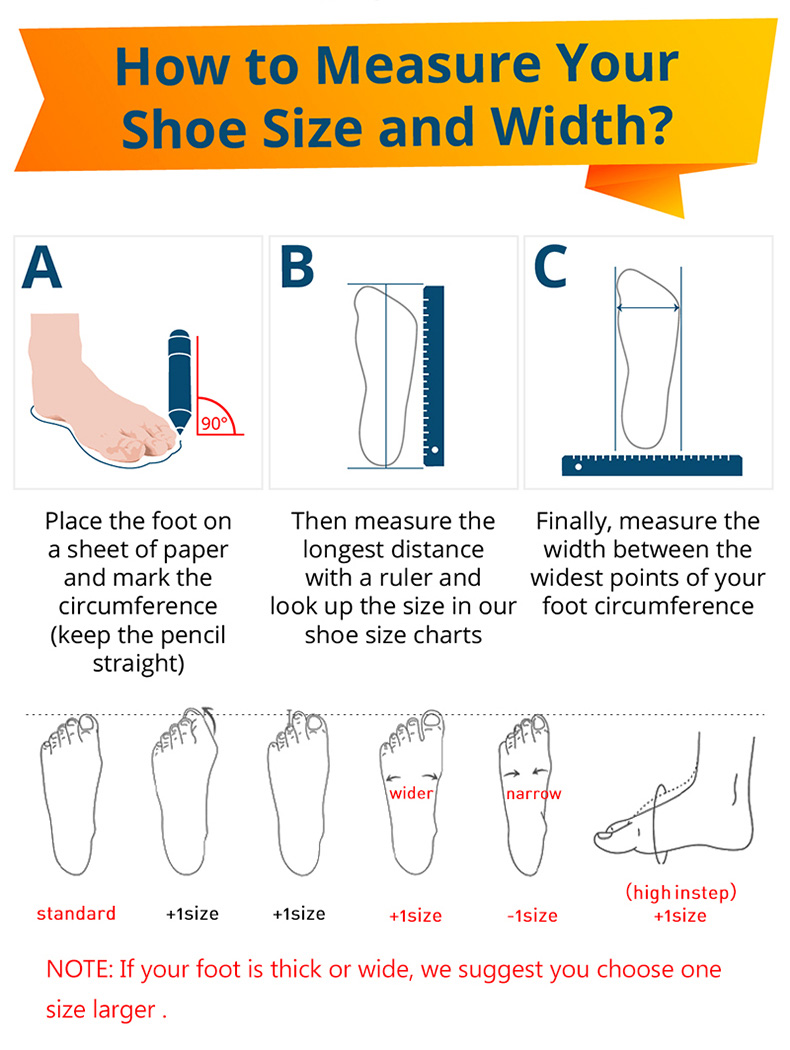 How to Measure Your Shoe Size and Width?

A

90°

Place the foot on a sheet of paper and mark the circumference (keep the pencil straight)

B

Then measure the longest distance with a ruler and look up the size in our shoe size charts

C

Finally, measure the width between the widest points of your foot circumference

wider

narrow

standard

+1size

+1size

+1size

-1size

(high instep) +1size

NOTE: If your foot is thick or wide, we suggest you choose one size larger .