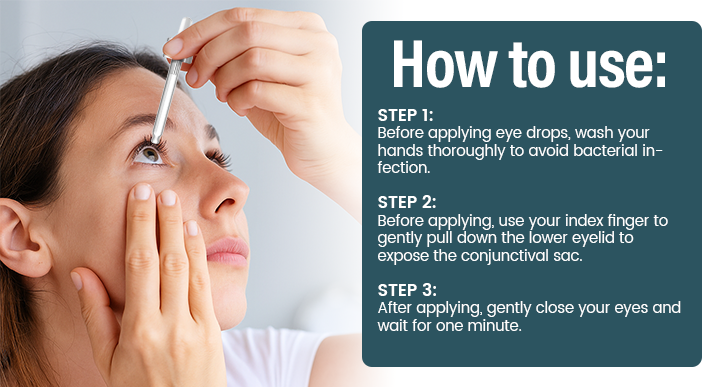 How to use:

STEP 1:
Before applying eye drops, wash your hands thoroughly to avoid bacterial infection.

STEP 2:
Before applying, use your index finger to gently pull down the lower eyelid to expose the conjunctival sac.

STEP 3:
After applying, gently close your eyes and wait for one minute.