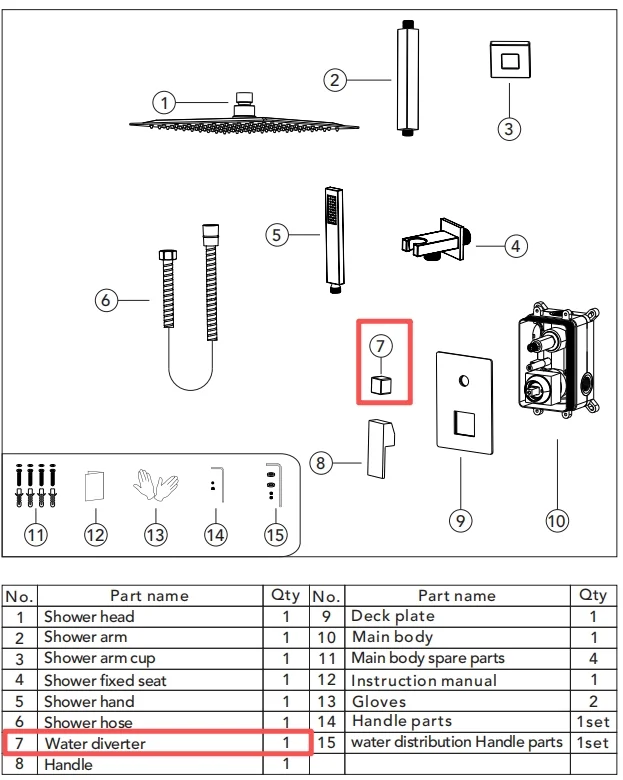 1
2
3
5
4
6
7
8
9
10
11
12
13
14
15

| No. | Part name | Qty | No. | Part name | Qty |
|---|---|---|---|---|---|
| 1 | Shower head | 1 | 9 | Deck plate | 1 |
| 2 | Shower arm | 1 | 10 | Main body | 1 |
| 3 | Shower arm cup | 1 | 11 | Main body spare parts | 4 |
| 4 | Shower fixed seat | 1 | 12 | Instruction manual | 1 |
| 5 | Shower hand | 1 | 13 | Gloves | 2 |
| 6 | Shower hose | 1 | 14 | Handle parts | 1set |
| 7 | Water diverter | 1 | 15 | water distribution Handle parts | 1set |
| 8 | Handle | 1 | | | |