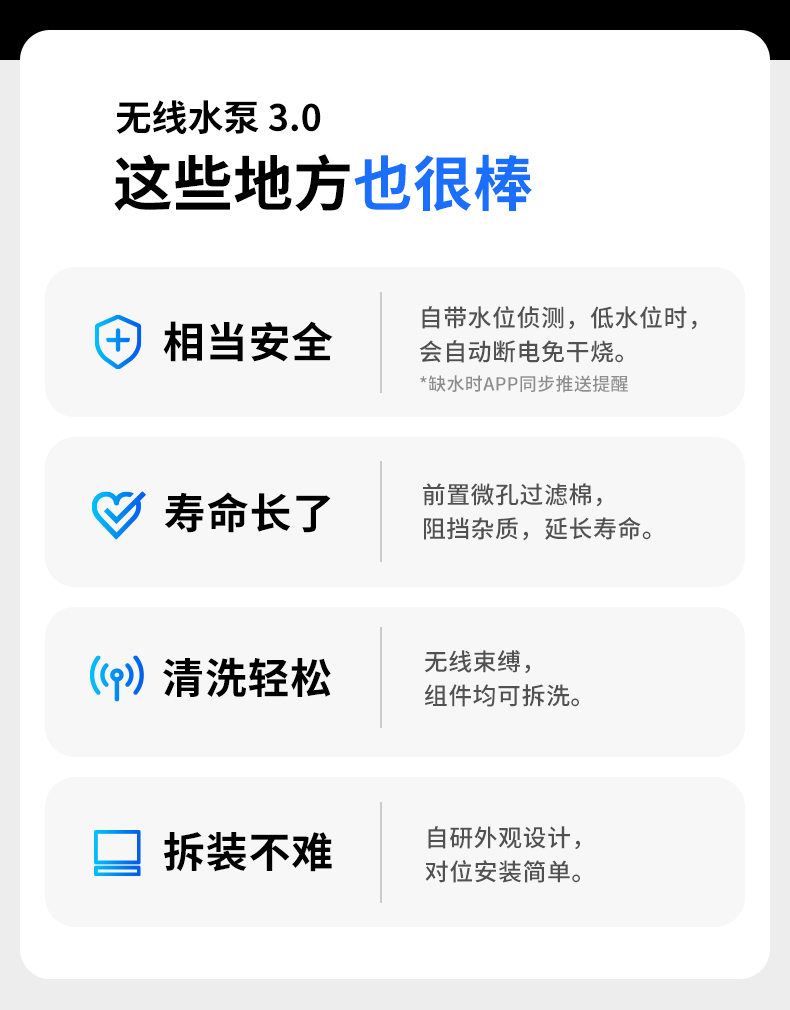 无线水泵 3.0

这些地方也很棒

相当安全

自带水位侦测，低水位时，会自动断电免干烧。

*缺水时APP同步推送提醒

寿命长了

前置微孔过滤棉，阻挡杂质，延长寿命。

清洗轻松

无线束缚，组件均可拆洗。

拆装不难

自研外观设计，对位安装简单。