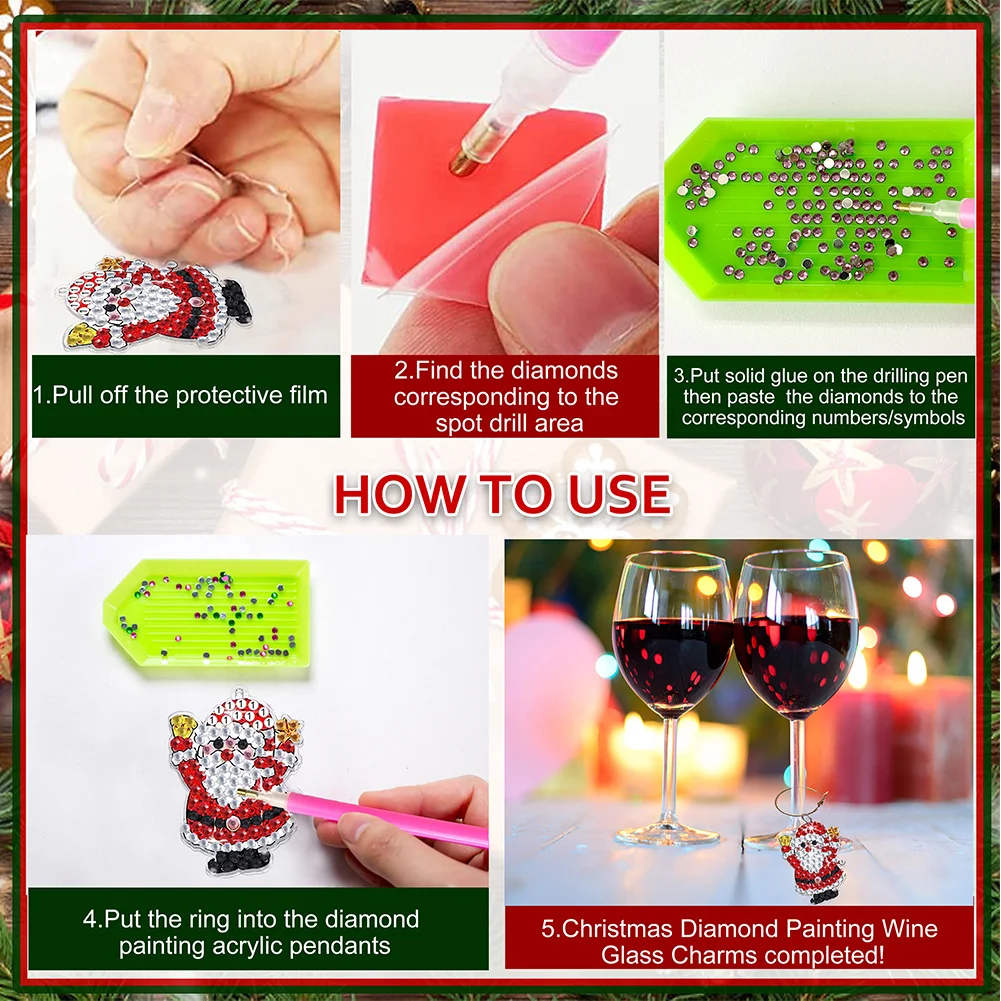 1.Pull off the protective film

2.Find the diamonds corresponding to the spot drill area

3.Put solid glue on the drilling pen then paste the diamonds to the corresponding numbers/symbols

HOW TO USE

4.Put the ring into the diamond painting acrylic pendants

5.Christmas Diamond Painting Wine Glass Charms completed!