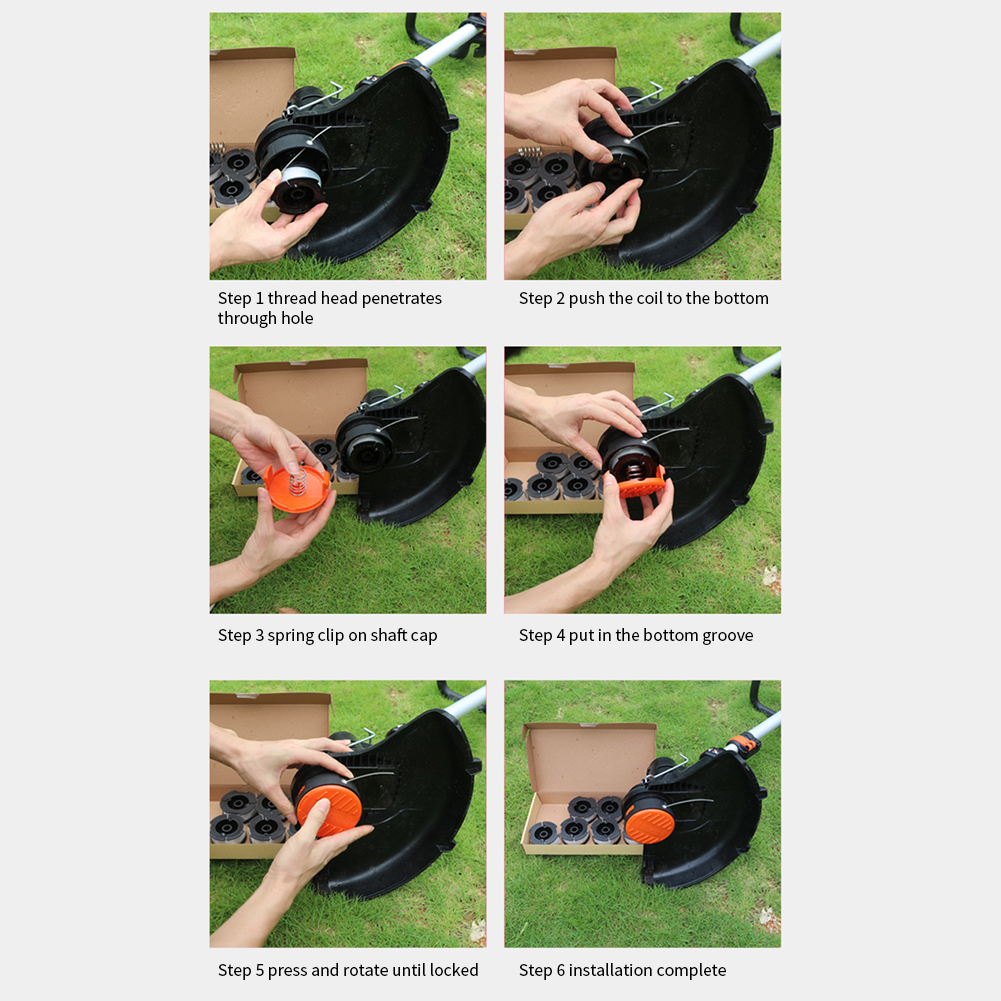 Step 1 thread head penetrates through hole

Step 2 push the coil to the bottom

Step 3 spring clip on shaft cap

Step 4 put in the bottom groove

Step 5 press and rotate until locked

Step 6 installation complete