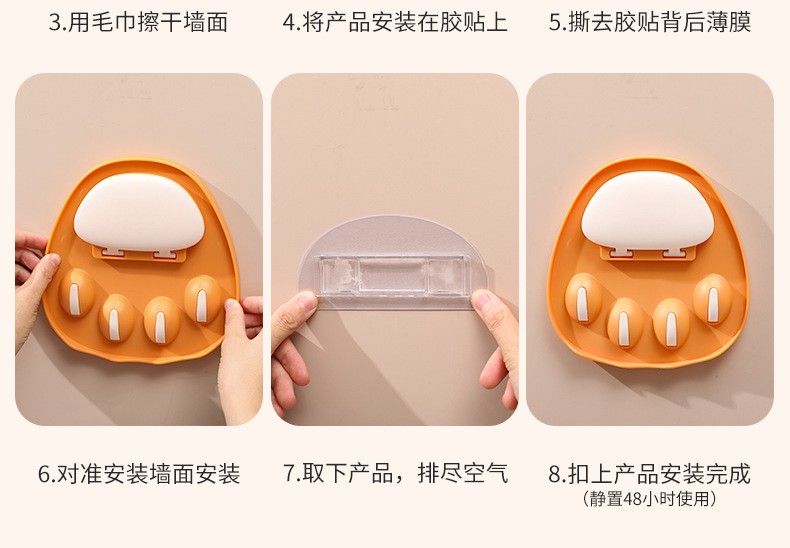 3.用毛巾擦干墙面

4.将产品安装在胶贴上

5.撕去胶贴背后薄膜

6.对准安装墙面安装

7.取下产品，排尽空气

8.扣上产品安装完成
（静置48小时使用）