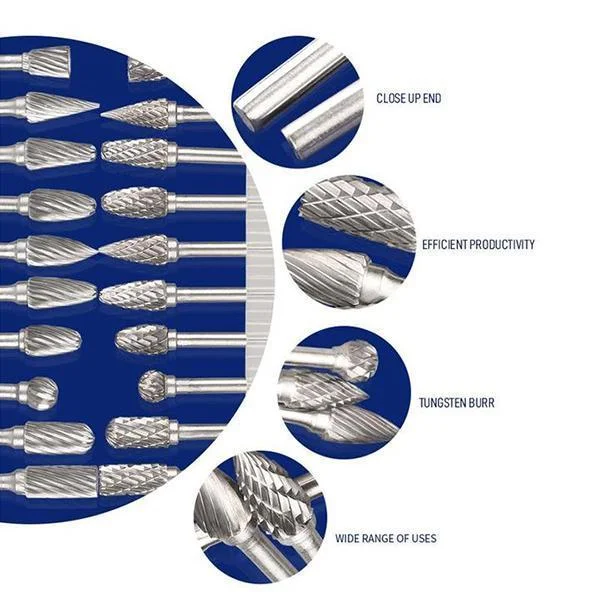 CLOSE UP END

EFFICIENT PRODUCTIVITY

TUNGSTEN BURR

WIDE RANGE OF USES