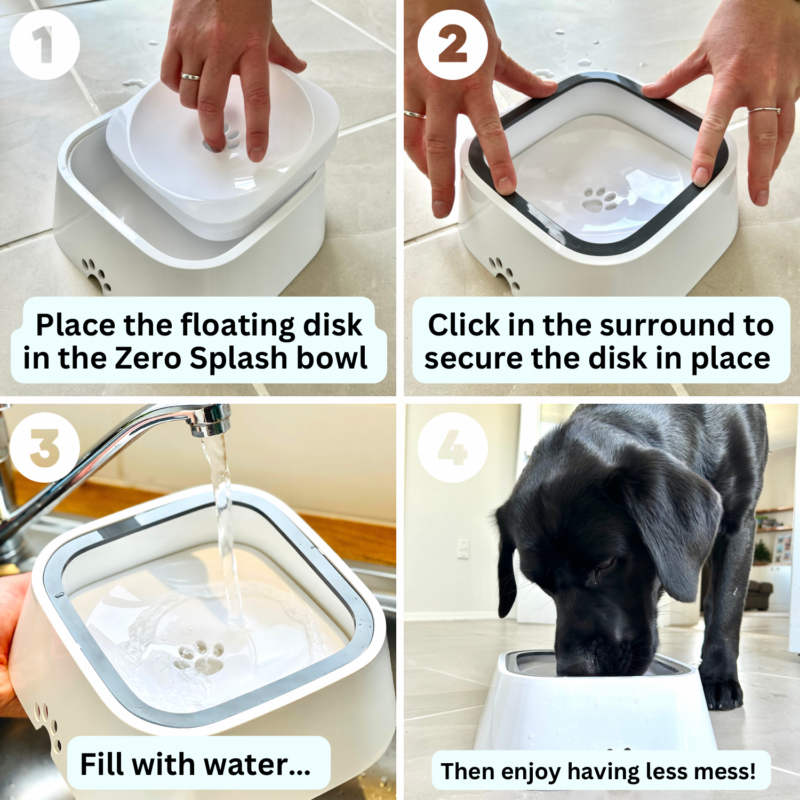 1

Place the floating disk in the Zero Splash bowl

2

Click in the surround to secure the disk in place

3

Fill with water...

4

Then enjoy having less mess!