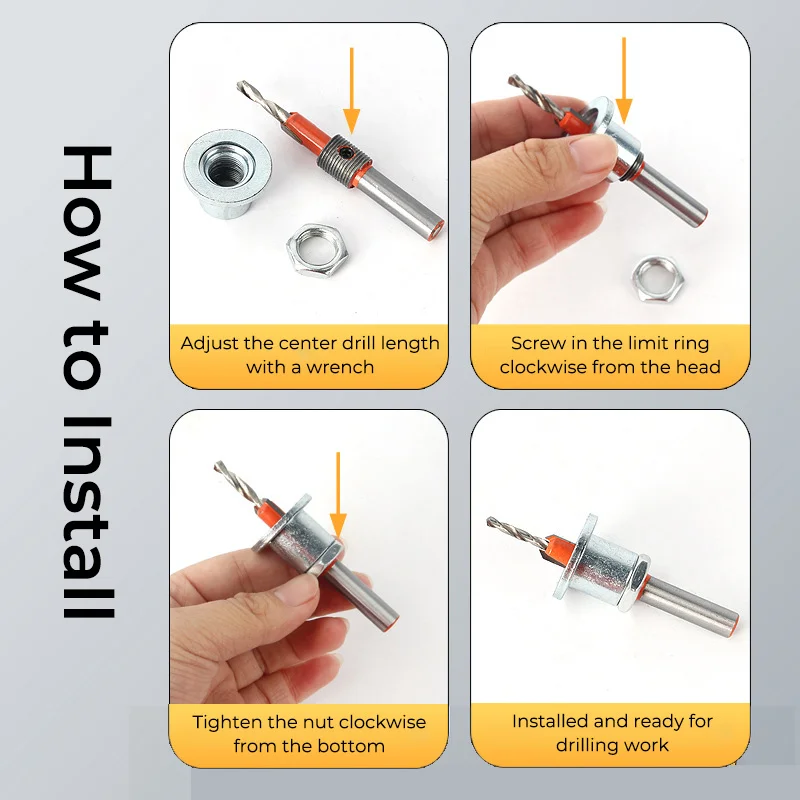 How to Install

Adjust the center drill length with a wrench

Screw in the limit ring clockwise from the head

Tighten the nut clockwise from the bottom

Installed and ready for drilling work