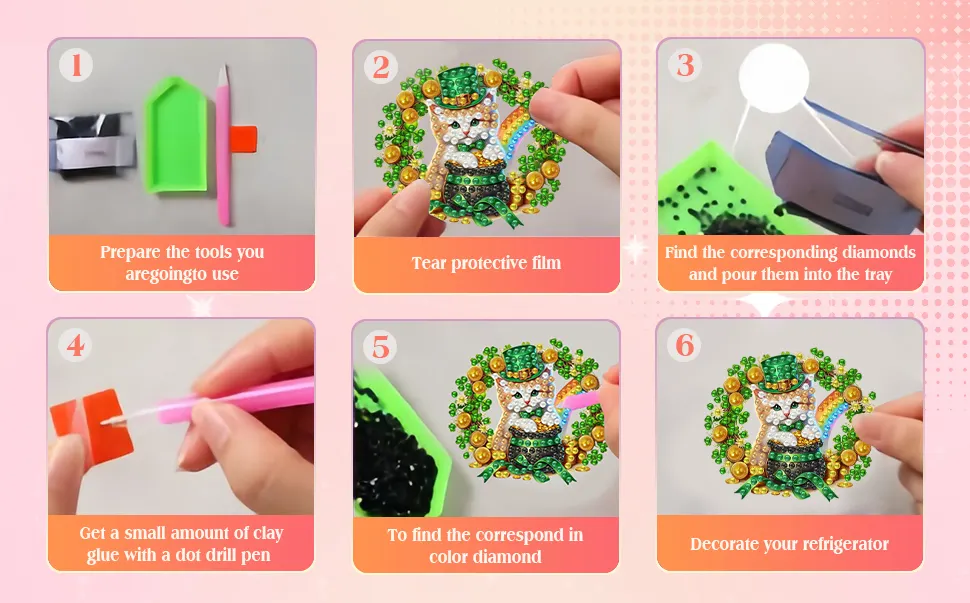 1
Prepare the tools you aregoingto use

2
Tear protective film

3
Find the corresponding diamonds and pour them into the tray

4
Get a small amount of clay glue with a dot drill pen

5
To find the correspond in color diamond

6
Decorate your refrigerator