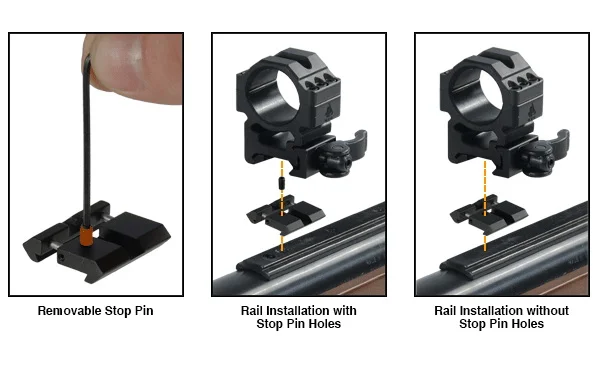 Removable Stop Pin

Rail Installation with Stop Pin Holes

Rail Installation without Stop Pin Holes