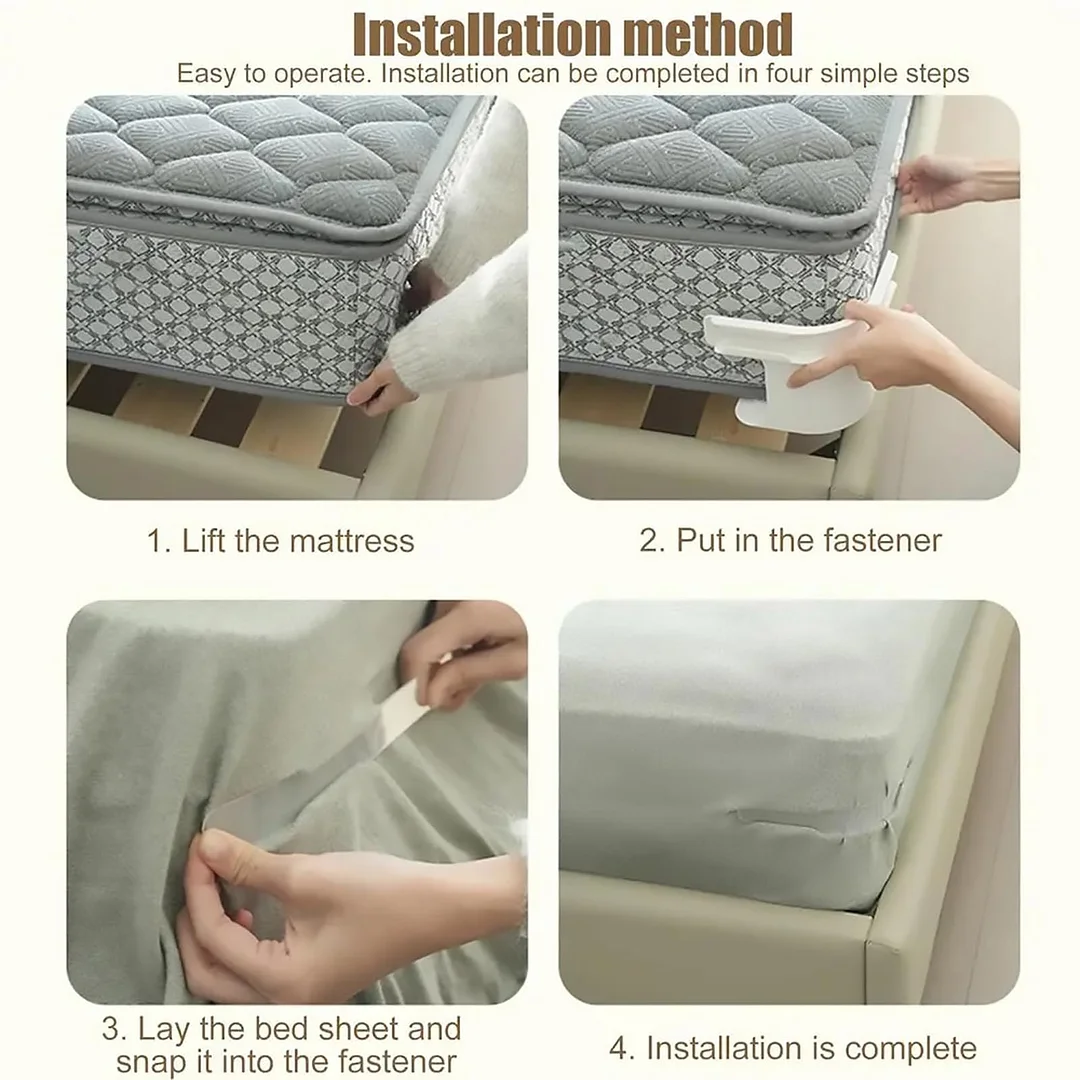 Installation method

Easy to operate. Installation can be completed in four simple steps

1. Lift the mattress

2. Put in the fastener

3. Lay the bed sheet and snap it into the fastener

4. Installation is complete