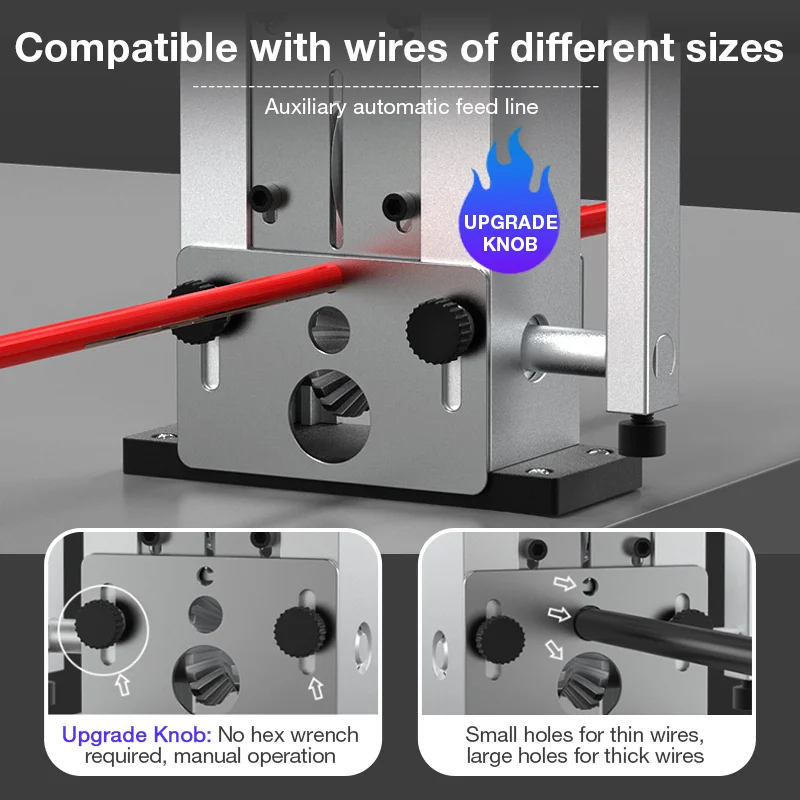 Compatible with wires of different sizes

Auxiliary automatic feed line

UPGRADE KNOB

Upgrade Knob: No hex wrench required, manual operation

Small holes for thin wires, large holes for thick wires