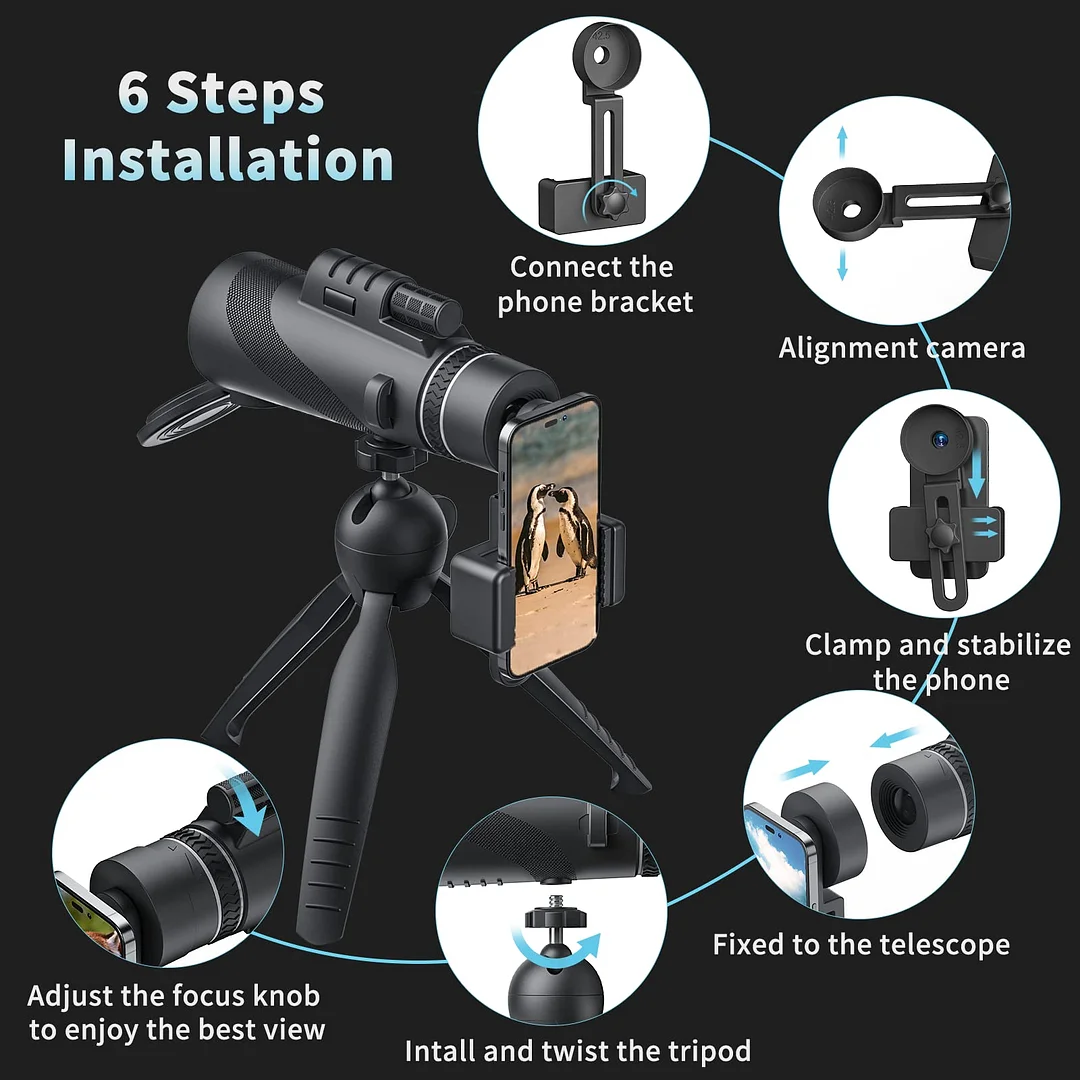 6 Steps Installation

Connect the phone bracket

Alignment camera

Clamp and stabilize the phone

Fixed to the telescope

Intall and twist the tripod

Adjust the focus knob to enjoy the best view