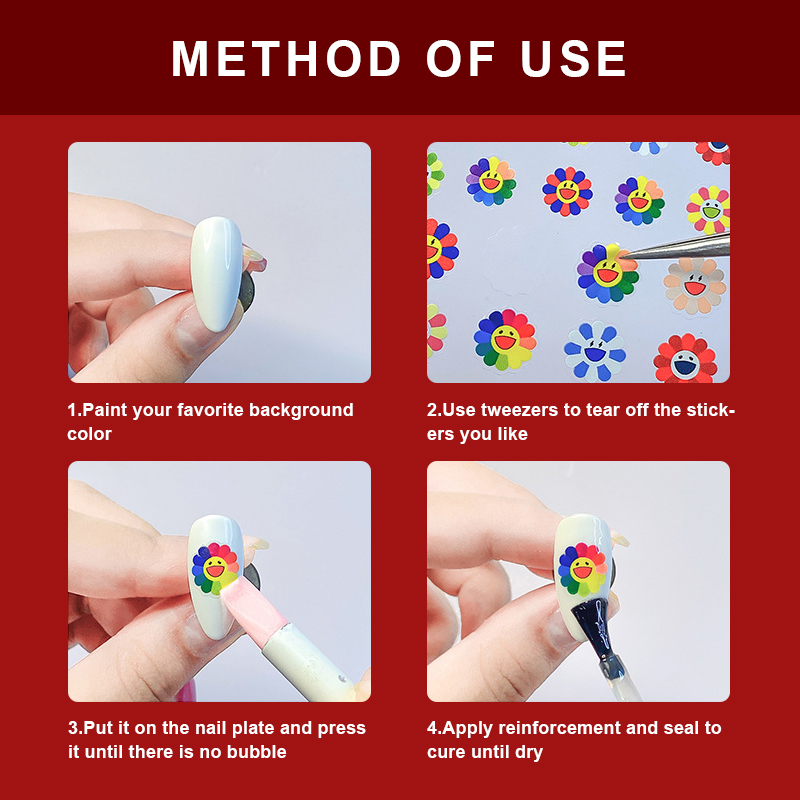 METHOD OF USE

1.Paint your favorite background color

2.Use tweezers to tear off the stickers you like

3.Put it on the nail plate and press it until there is no bubble

4.Apply reinforcement and seal to cure until dry