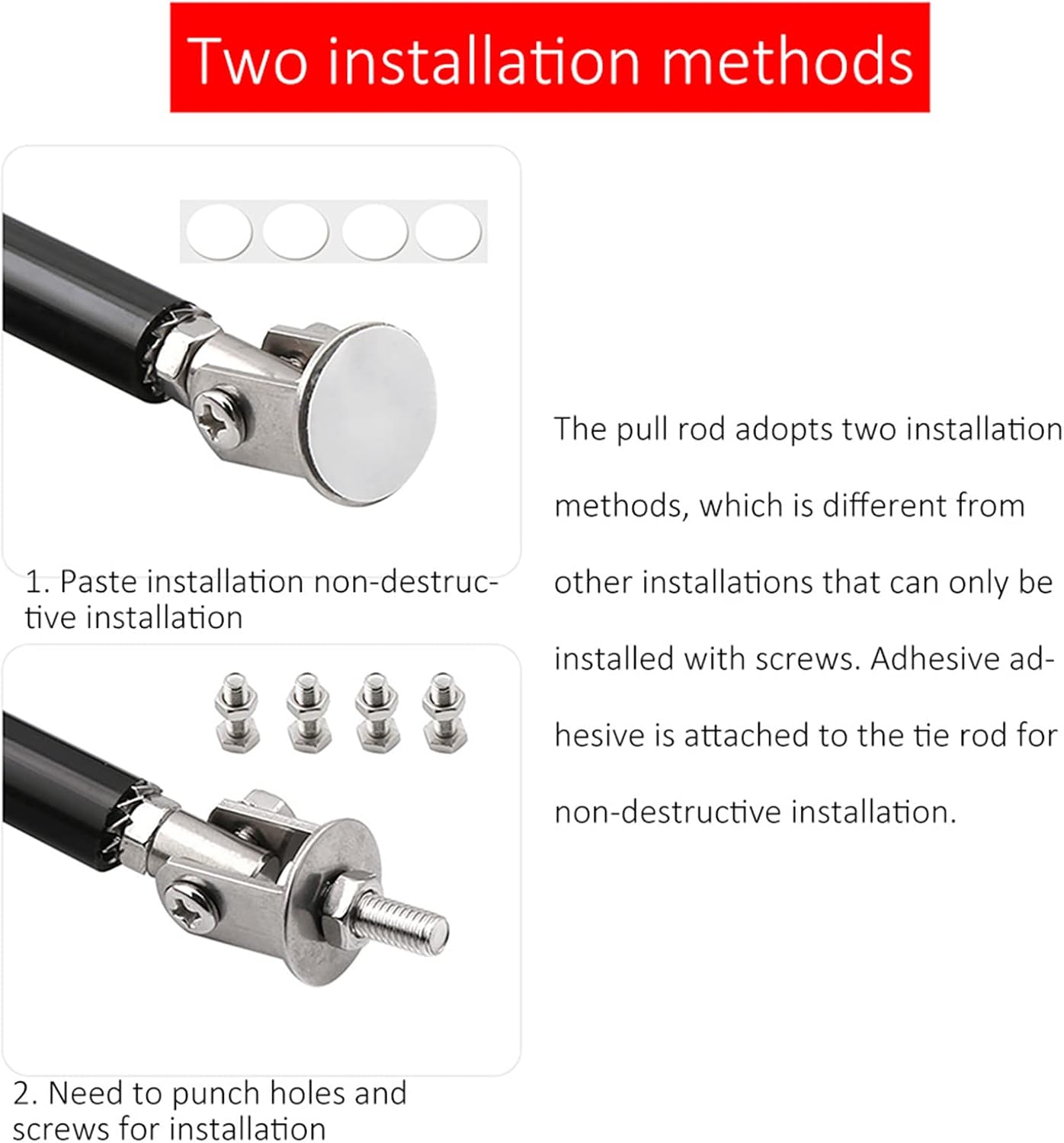 Two installation methods

1. Paste installation non-destructive installation

2. Need to punch holes and screws for installation

The pull rod adopts two installation methods, which is different from other installations that can only be installed with screws. Adhesive adhesive is attached to the tie rod for non-destructive installation.