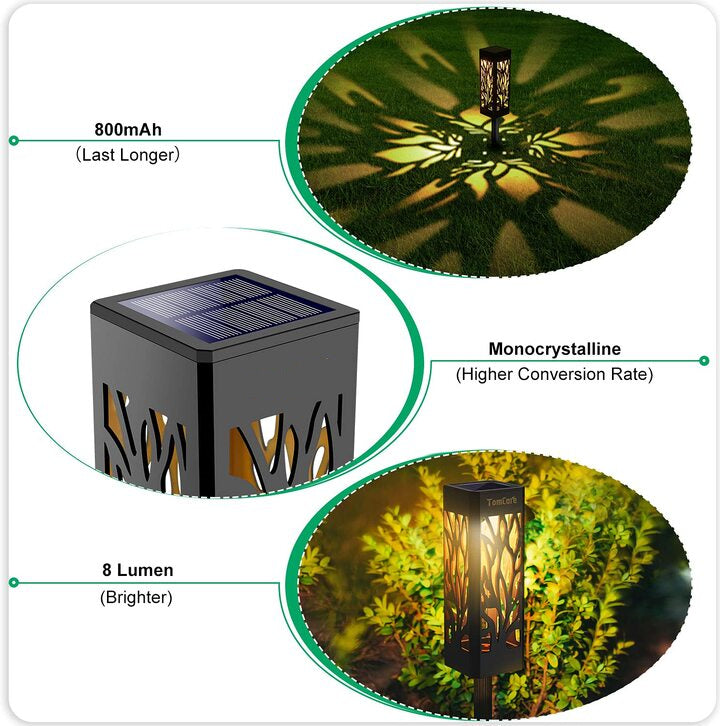 800mAh
(Last Longer)

Monocrystalline
(Higher Conversion Rate)

TomCare

8 Lumen
(Brighter)