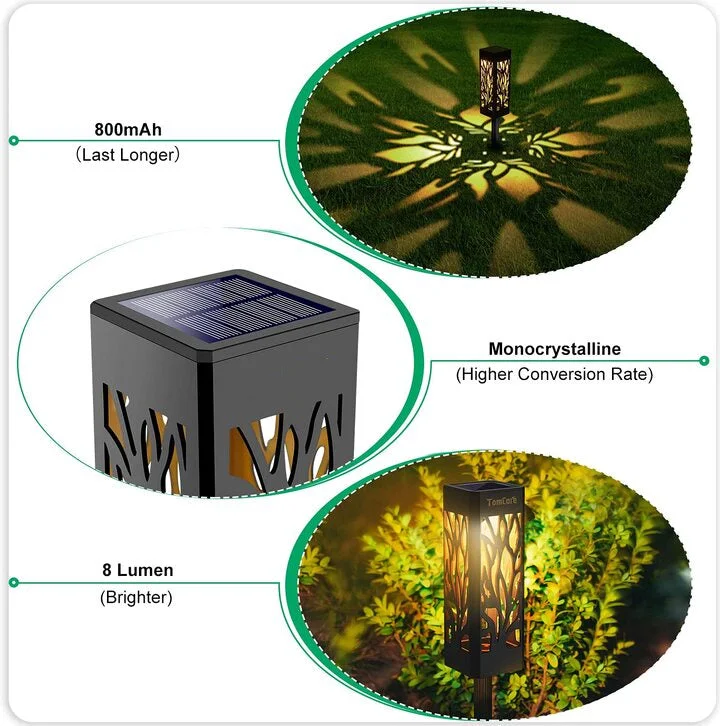 800mAh
(Last Longer)

Monocrystalline
(Higher Conversion Rate)

TomCare

8 Lumen
(Brighter)