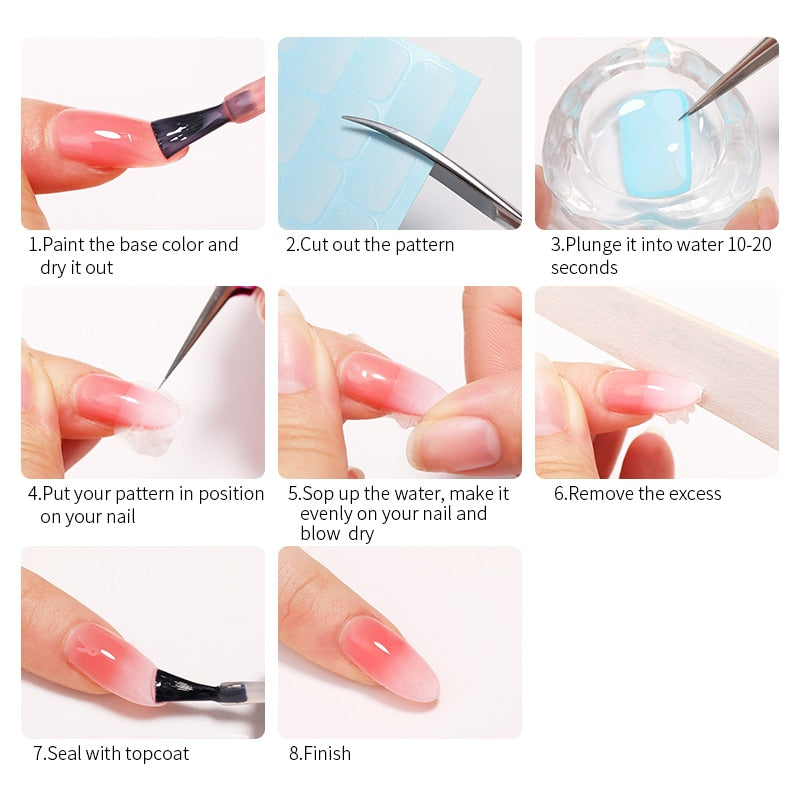 1.Paint the base color and dry it out

2.Cut out the pattern

3.Plunge it into water 10-20 seconds

4.Put your pattern in position on your nail

5.Sop up the water, make it evenly on your nail and blow dry

6.Remove the excess

7.Seal with topcoat

8.Finish