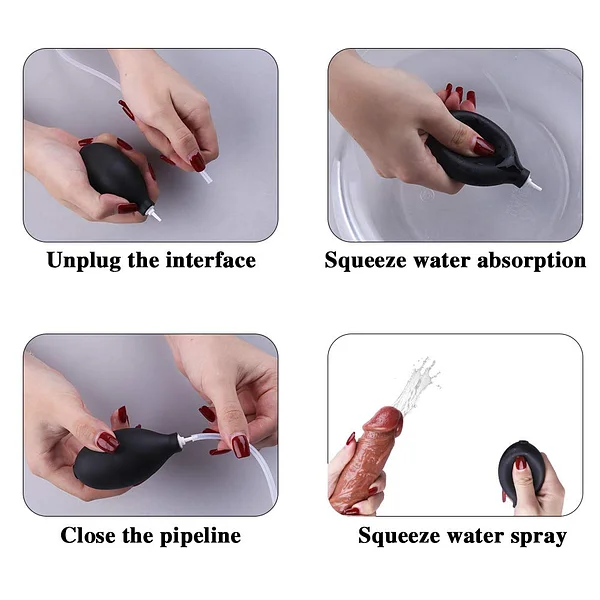 Unplug the interface

Squeeze water absorption

Close the pipeline

Squeeze water spray