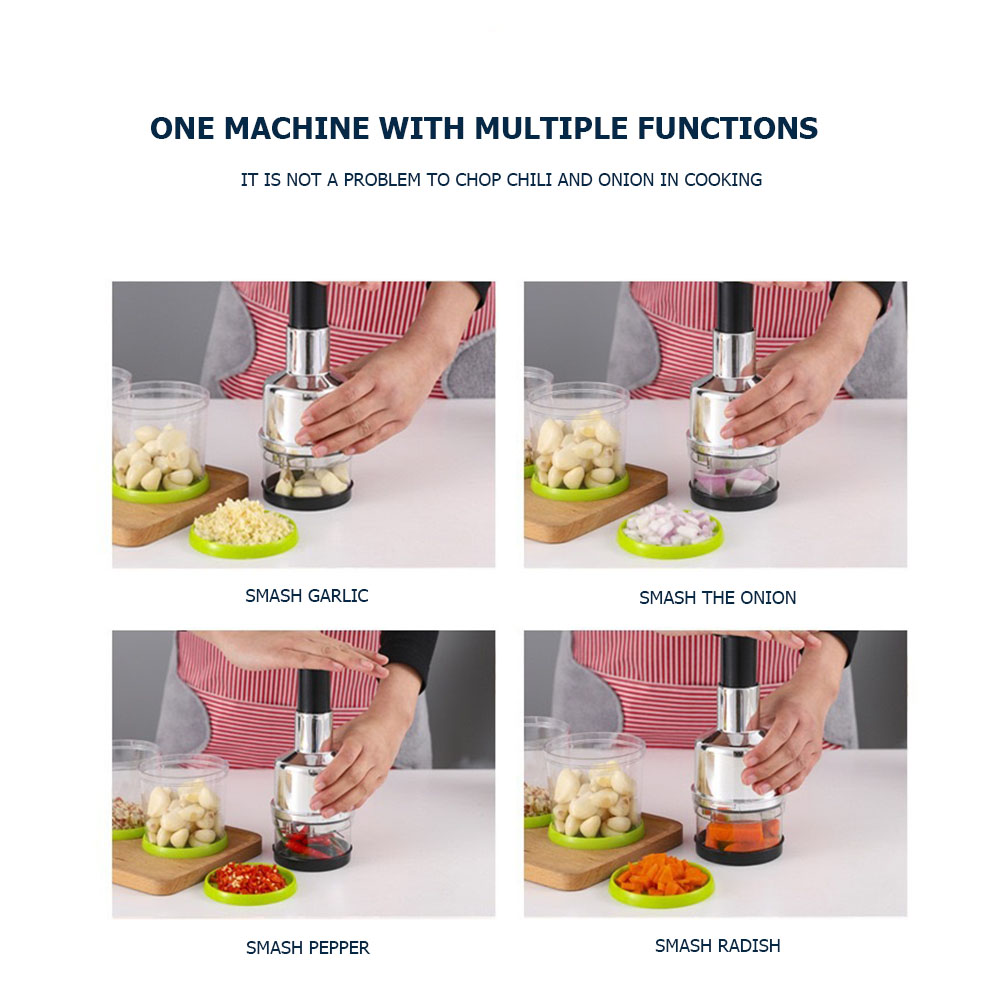 ONE MACHINE WITH MULTIPLE FUNCTIONS

IT IS NOT A PROBLEM TO CHOP CHILI AND ONION IN COOKING

SMASH GARLIC

SMASH THE ONION

SMASH PEPPER

SMASH RADISH