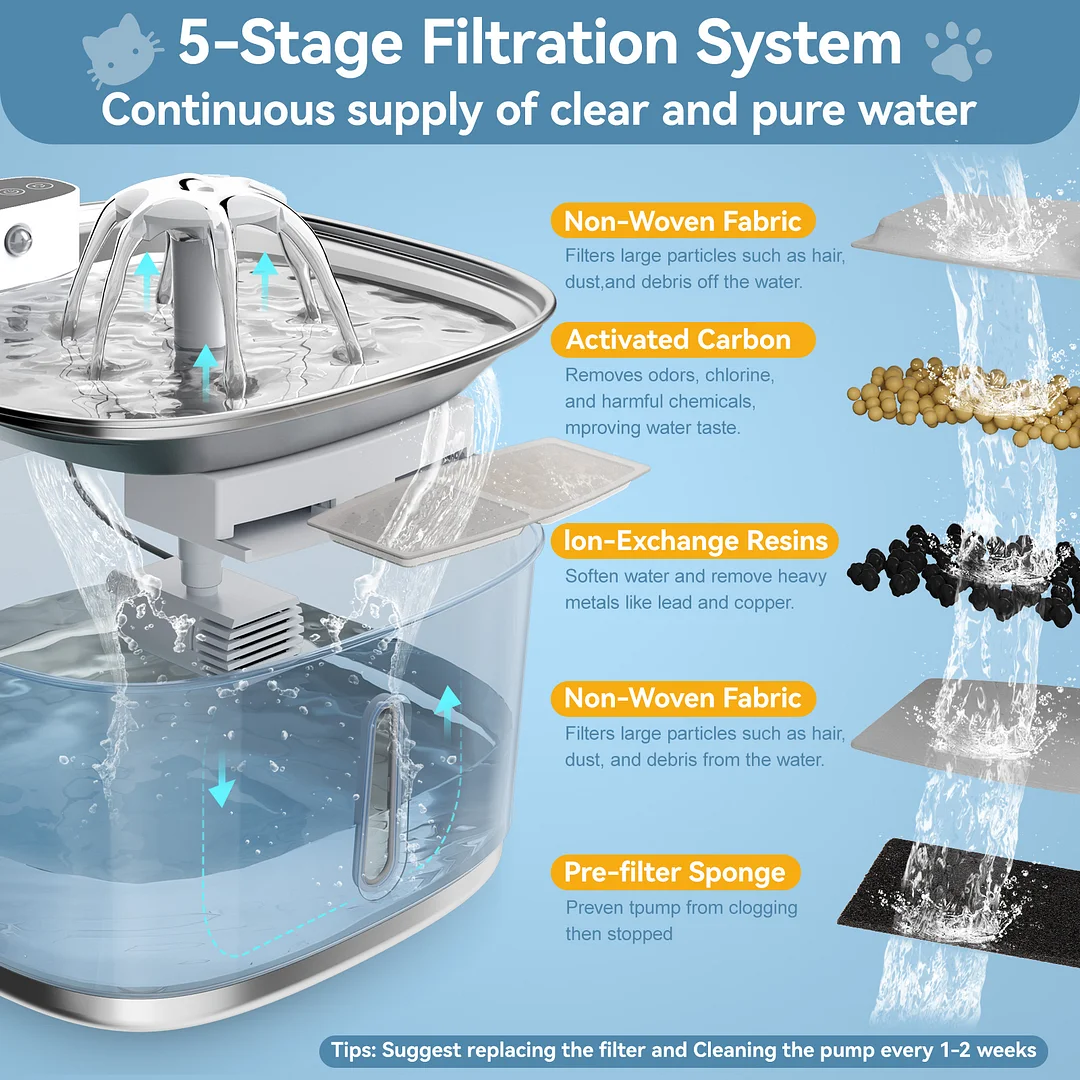 5-Stage Filtration System
Continuous supply of clear and pure water

Non-Woven Fabric
Filters large particles such as hair, dust,and debris off the water.

Activated Carbon
Removes odors, chlorine, and harmful chemicals, mproving water taste.

Ion-Exchange Resins
Soften water and remove heavy metals like lead and copper.

Non-Woven Fabric
Filters large particles such as hair, dust, and debris from the water.

Pre-filter Sponge
Preven tpump from clogging then stopped

Tips: Suggest replacing the filter and Cleaning the pump every 1-2 weeks