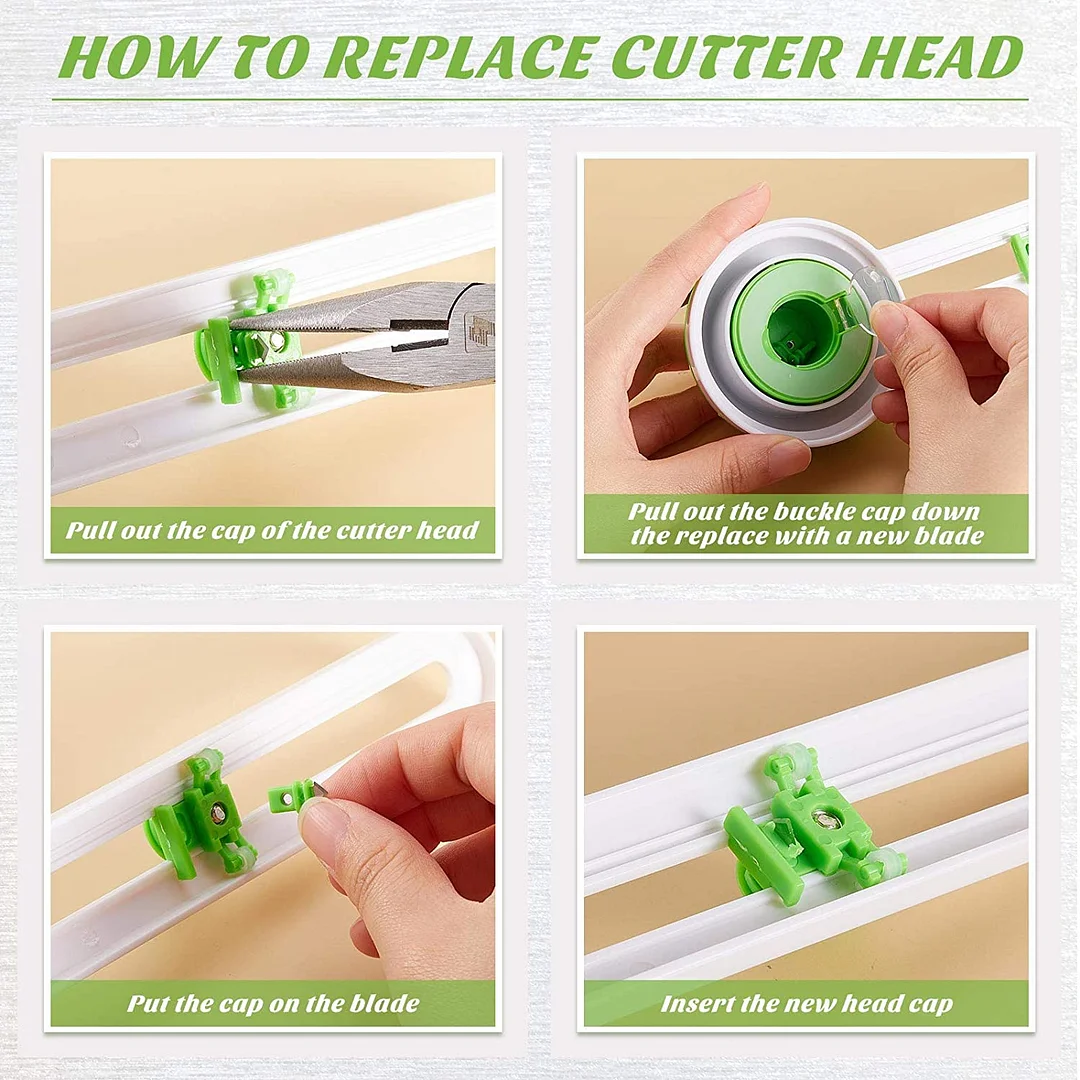 HOW TO REPLACE CUTTER HEAD

Pull out the cap of the cutter head

Pull out the buckle cap down the replace with a new blade

Put the cap on the blade

Insert the new head cap