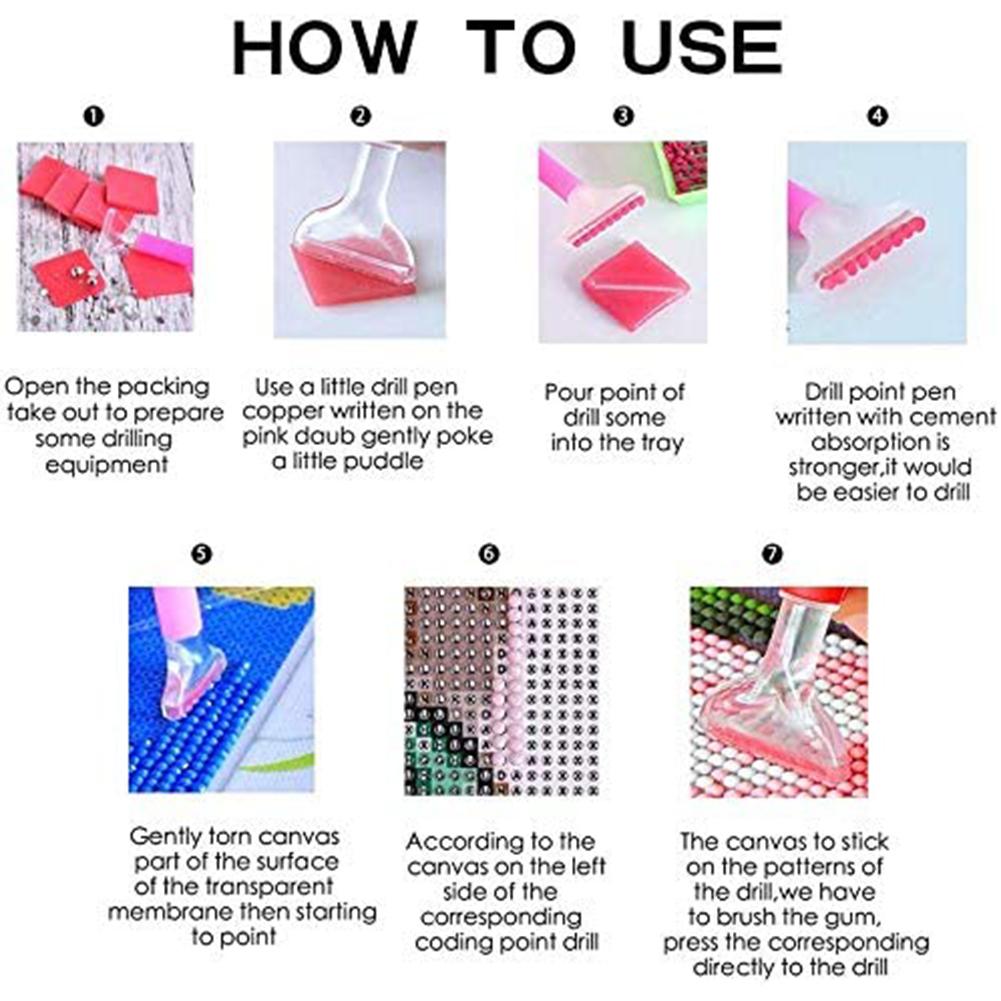 HOW TO USE

❶

Open the packing take out to prepare some drilling equipment

❷

Use a little drill pen copper written on the pink daub gently poke a little puddle

❸

Pour point of drill some into the tray

❹

Drill point pen written with cement absorption is stronger,it would be easier to drill

❺

Gently torn canvas part of the surface of the transparent membrane then starting to point

❻

According to the canvas on the left side of the corresponding coding point drill

❼

The canvas to stick on the patterns of the drill,we have to brush the gum, press the corresponding directly to the drill