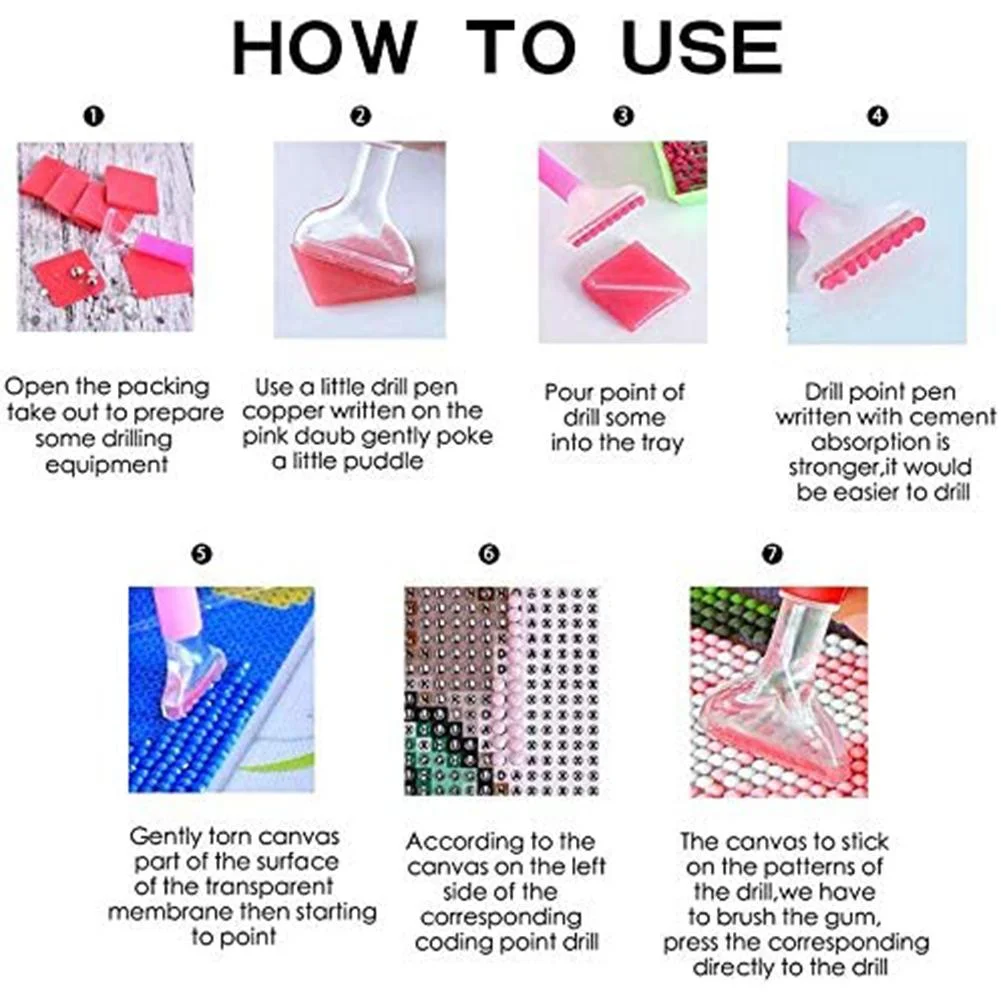 HOW TO USE

❶

Open the packing take out to prepare some drilling equipment

❷

Use a little drill pen copper written on the pink daub gently poke a little puddle

❸

Pour point of drill some into the tray

❹

Drill point pen written with cement absorption is stronger,it would be easier to drill

❺

Gently torn canvas part of the surface of the transparent membrane then starting to point

❻

According to the canvas on the left side of the corresponding coding point drill

❼

The canvas to stick on the patterns of the drill,we have to brush the gum, press the corresponding directly to the drill