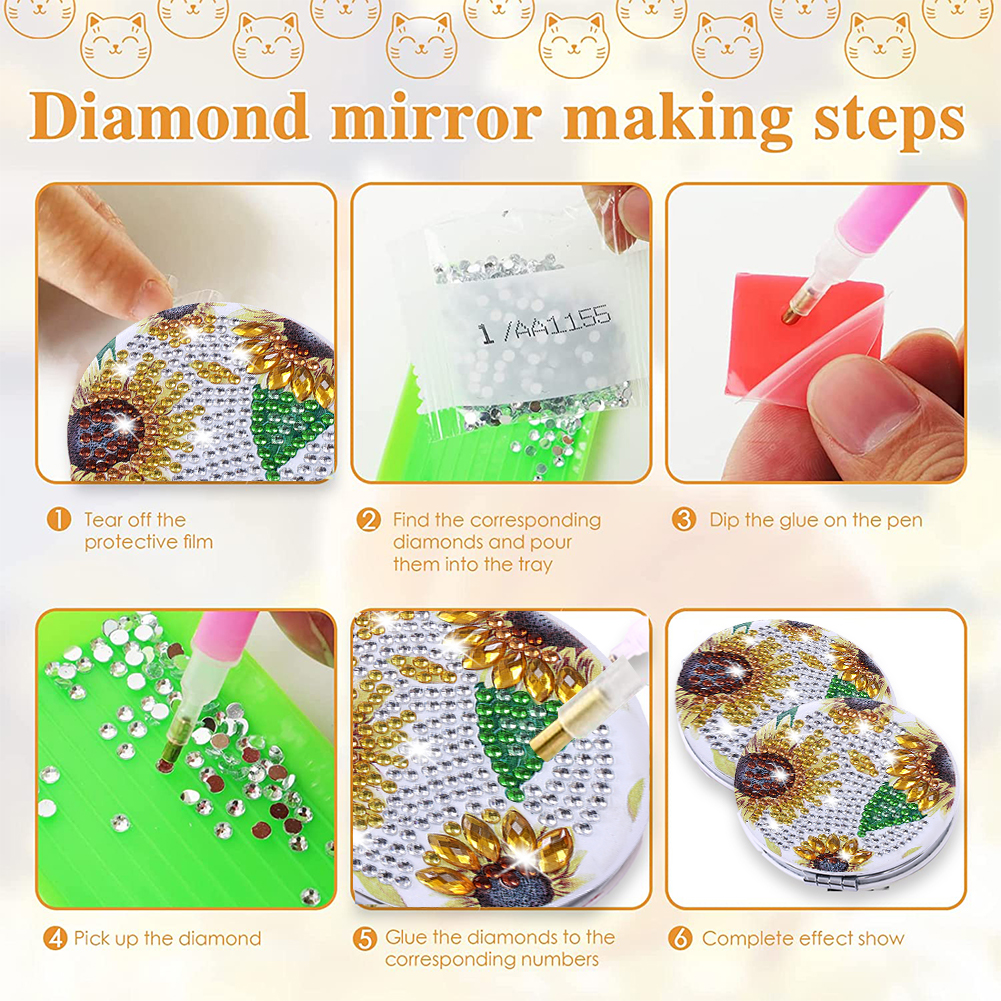 Diamond mirror making steps

1/AA1155

1 Tear off the protective film

2 Find the corresponding diamonds and pour them into the tray

3 Dip the glue on the pen

4 Pick up the diamond

5 Glue the diamonds to the corresponding numbers

6 Complete effect show