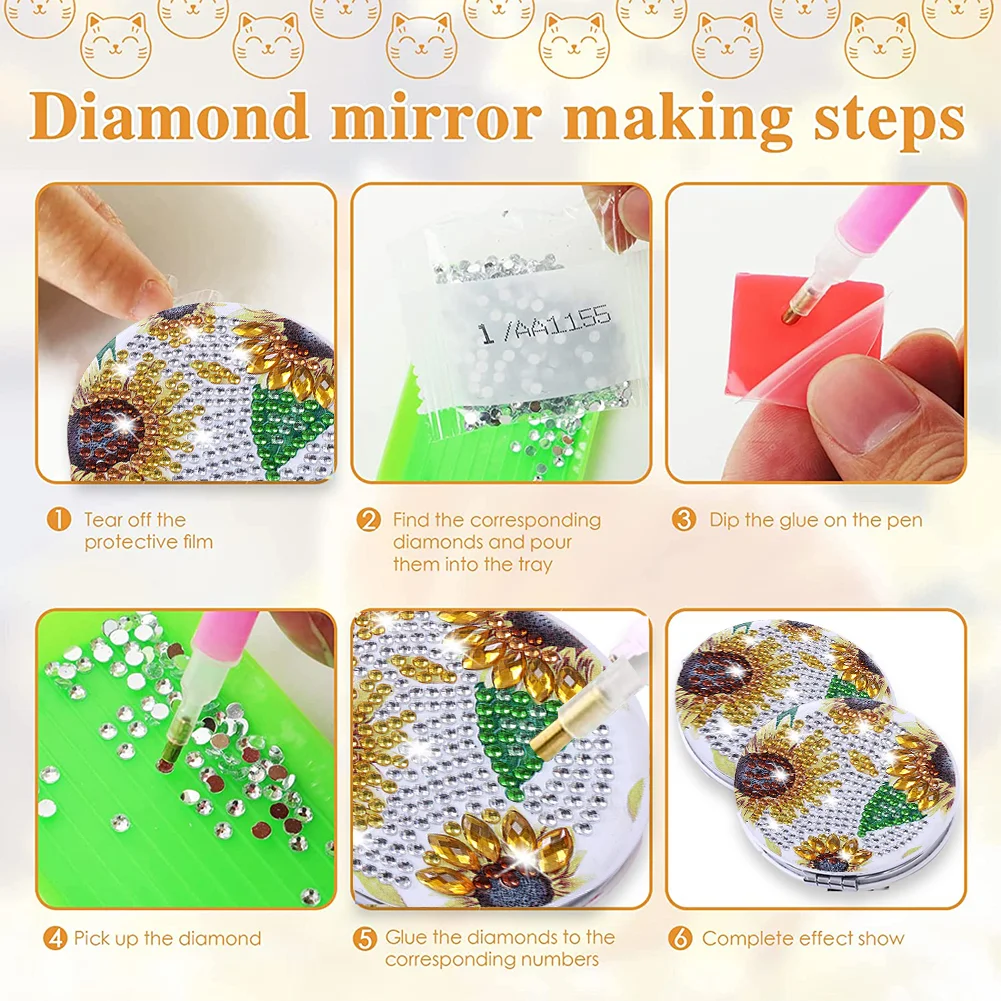 Diamond mirror making steps

1/AA1155

1 Tear off the protective film

2 Find the corresponding diamonds and pour them into the tray

3 Dip the glue on the pen

4 Pick up the diamond

5 Glue the diamonds to the corresponding numbers

6 Complete effect show