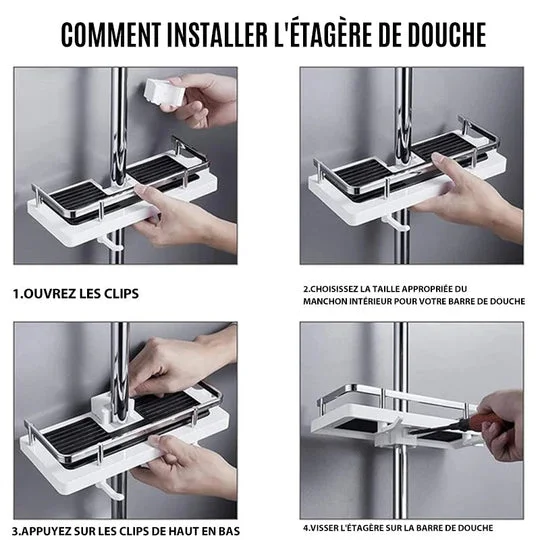 COMMENT INSTALLER L'ÉTAGÈRE DE DOUCHE

1.OUVREZ LES CLIPS

2.CHOISISSEZ LA TAILLE APPROPRIÉE DU MANCHON INTÉRIEUR POUR VOTRE BARRE DE DOUCHE

3.APPUYEZ SUR LES CLIPS DE HAUT EN BAS

4.VISSER L'ÉTAGÈRE SUR LA BARRE DE DOUCHE