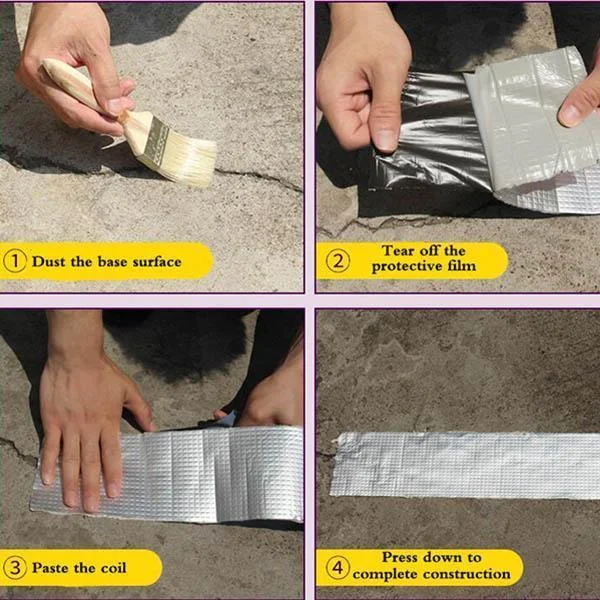 ① Dust the base surface

② Tear off the protective film

③ Paste the coil

④ Press down to complete construction