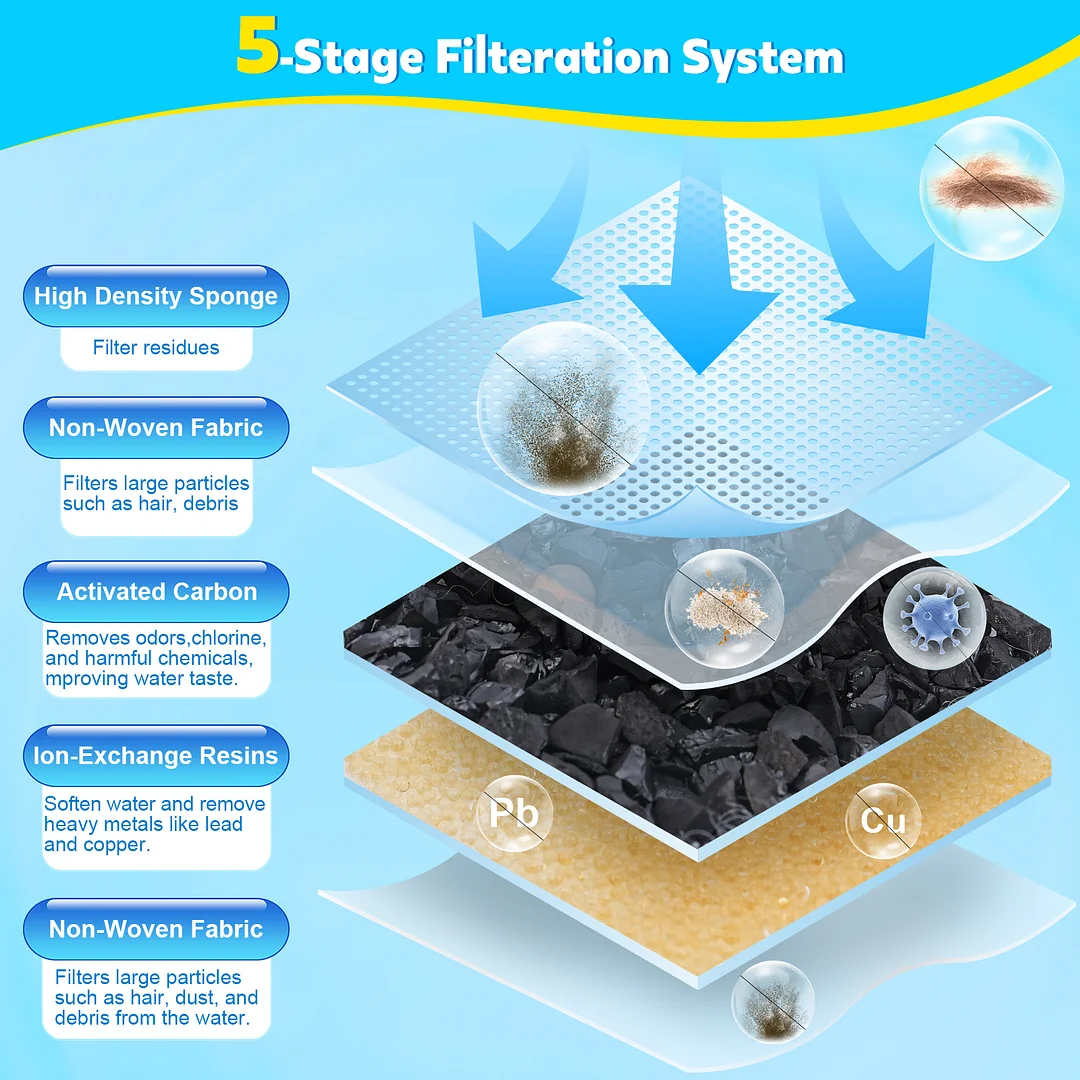 5-Stage Filteration System

High Density Sponge

Filter residues

Non-Woven Fabric

Filters large particles such as hair, debris

Activated Carbon

Removes odors,chlorine, and harmful chemicals, mproving water taste.

Ion-Exchange Resins

Soften water and remove heavy metals like lead and copper.

Non-Woven Fabric

Filters large particles such as hair, dust, and debris from the water.

Pb

Cu