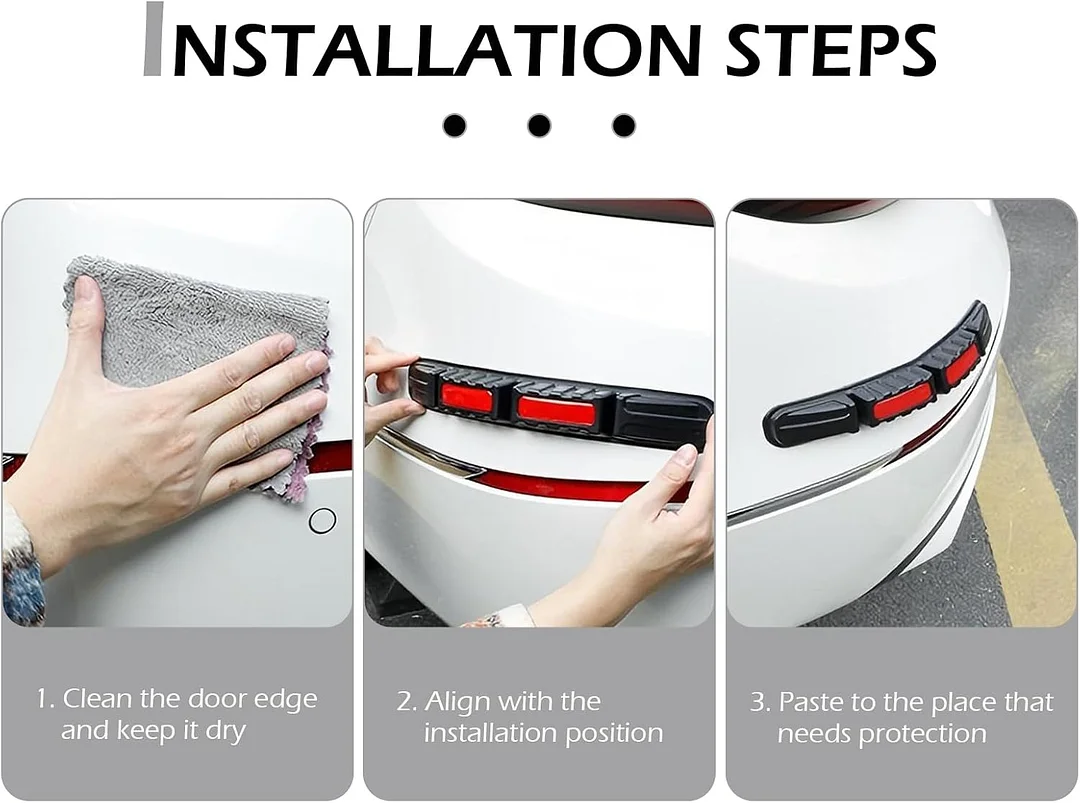 INSTALLATION STEPS

1. Clean the door edge and keep it dry

2. Align with the installation position

3. Paste to the place that needs protection