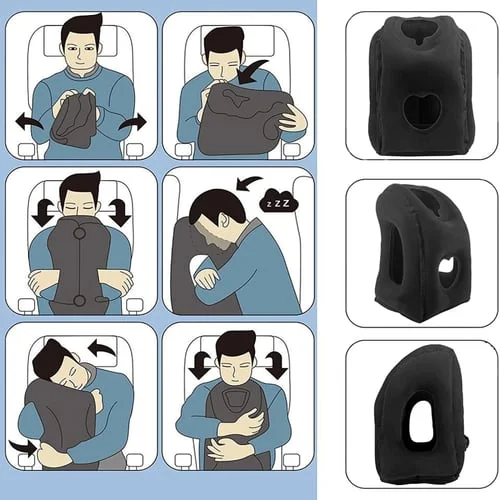 z Z Z