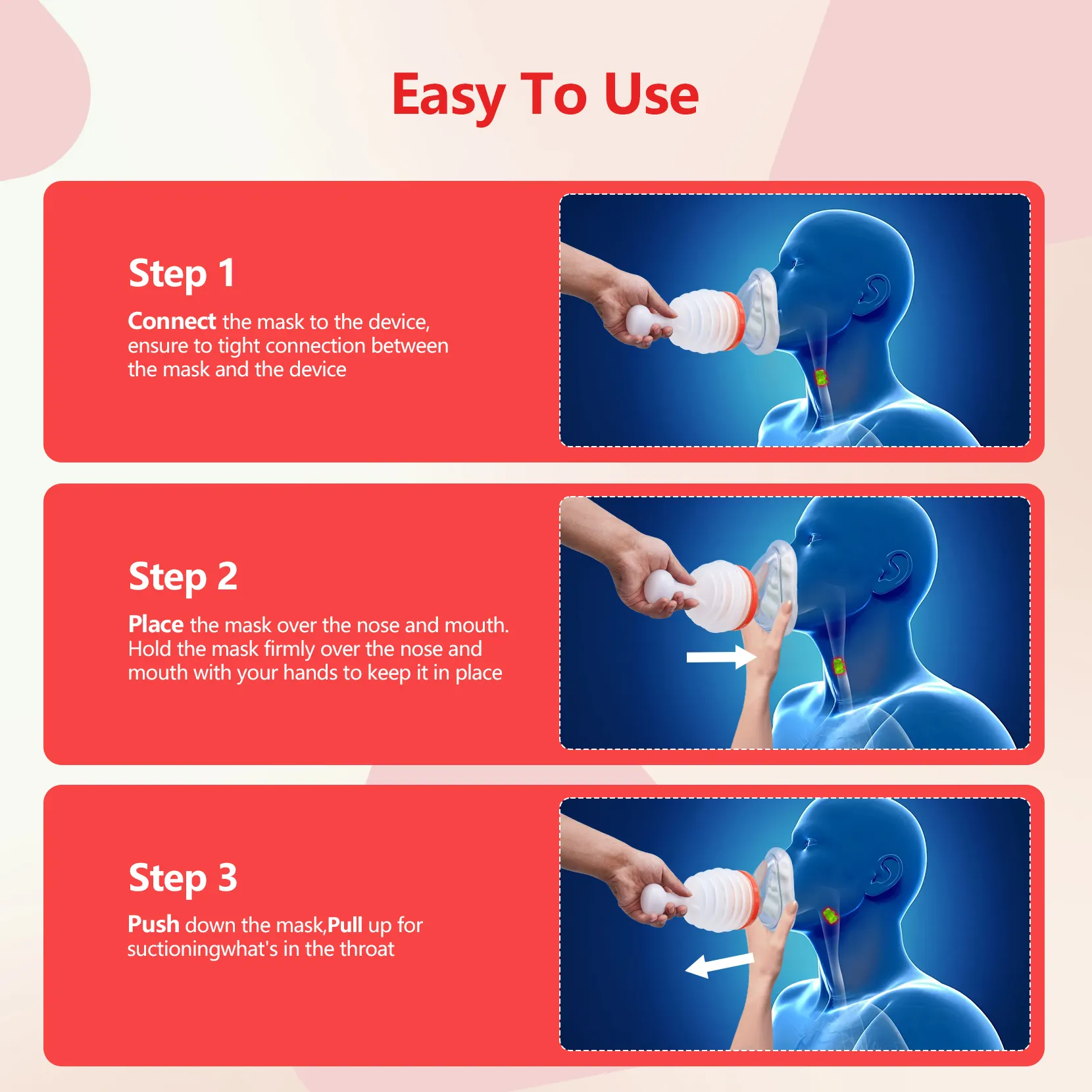 Easy To Use

Step 1

Connect the mask to the device, ensure to tight connection between the mask and the device

Step 2

Place the mask over the nose and mouth. Hold the mask firmly over the nose and mouth with your hands to keep it in place

Step 3

Push down the mask,Pull up for suctioningwhat's in the throat