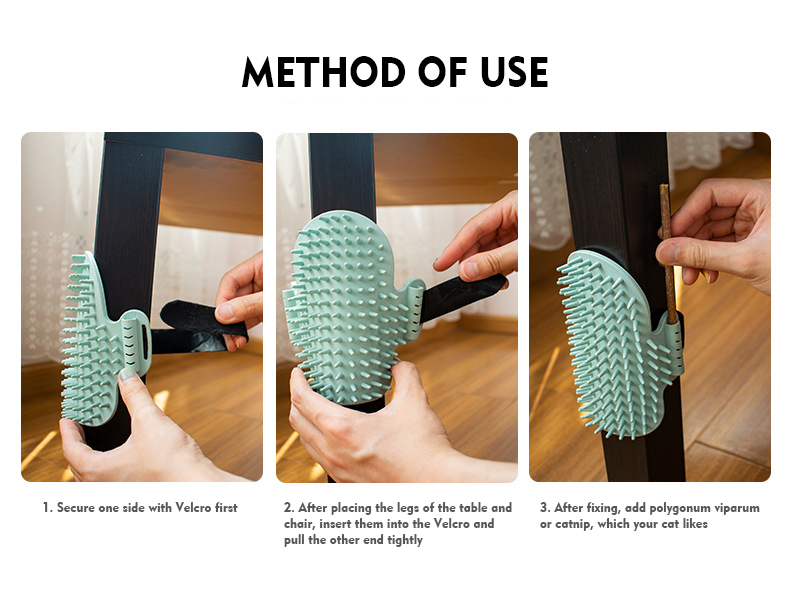 METHOD OF USE

1. Secure one side with Velcro first

2. After placing the legs of the table and chair, insert them into the Velcro and pull the other end tightly

3. After fixing, add polygonum viparum or catnip, which your cat likes