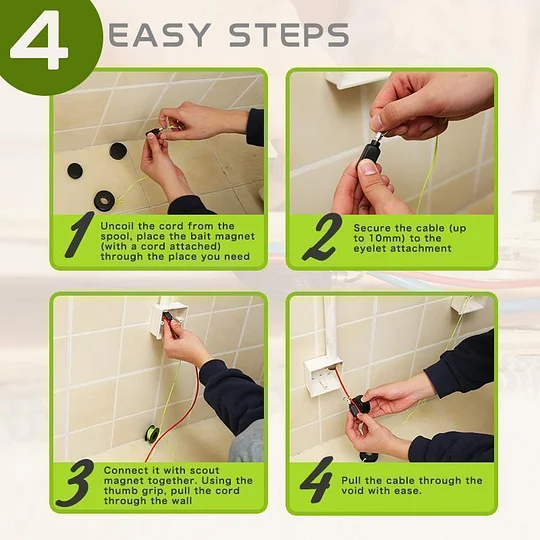 4 EASY STEPS

1 Uncoil the cord from the spool, place the bait magnet (with a cord attached) through the place you need

2 Secure the cable (up to 10mm) to the eyelet attachment

3 Connect it with scout magnet together. Using the thumb grip, pull the cord through the wall

4 Pull the cable through the void with ease.