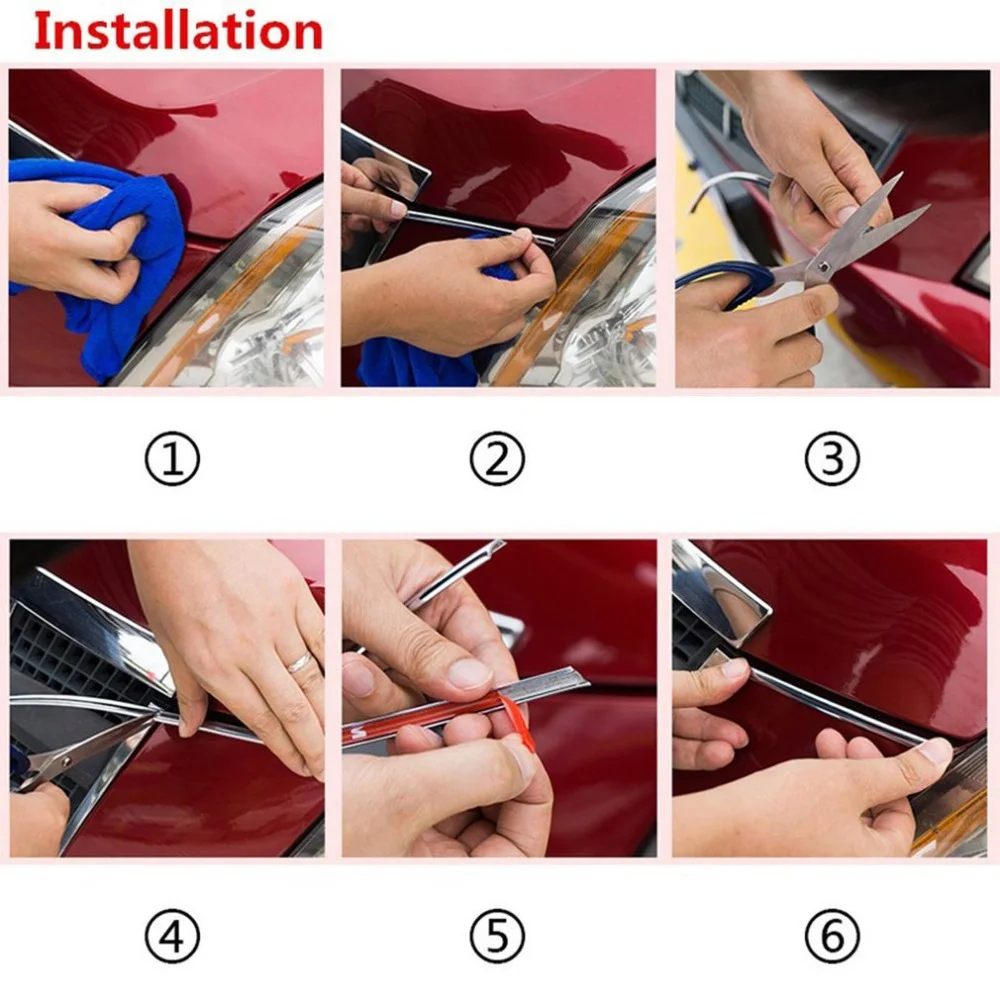 Installation

①

②

③

④

⑤

⑥